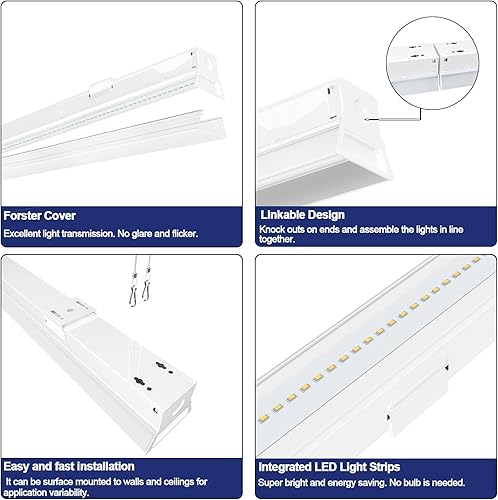 Forster Cover
Excellent light transmission. No glare and flicker.

Linkable Design
Knock outs on ends and assemble the lights in line together.

Easy and fast installation
It can be surface mounted to walls and ceilings for application variability.

Integrated LED Light Strips
Super bright and energy saving. No bulb is needed.