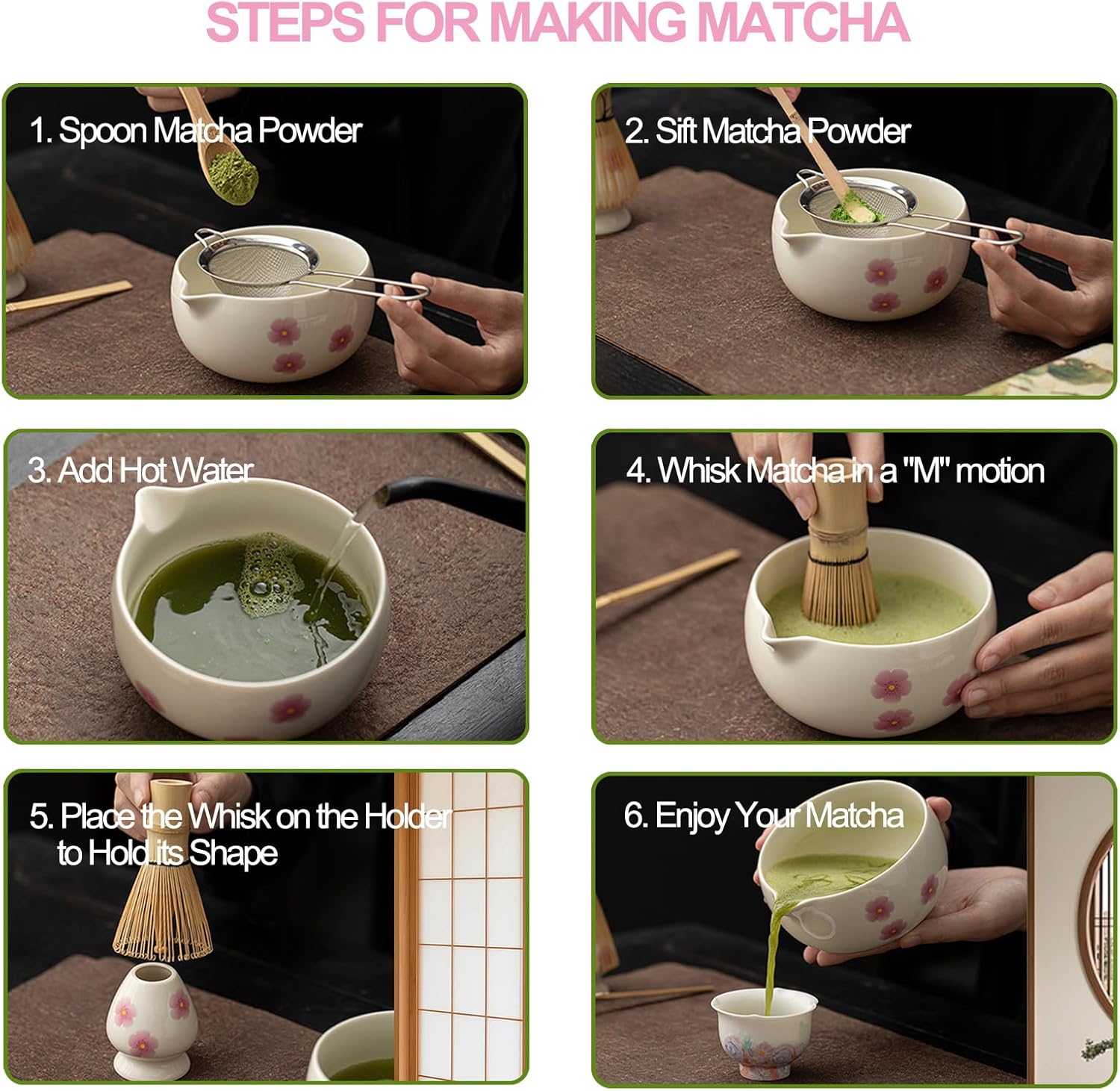 STEPS FOR MAKING MATCHA

1. Spoon Matcha Powder

2. Sift Matcha Powder

3. Add Hot Water

4. Whisk Matcha in a "M" motion

5. Place the Whisk on the Holder to Hold its Shape

6. Enjoy Your Matcha