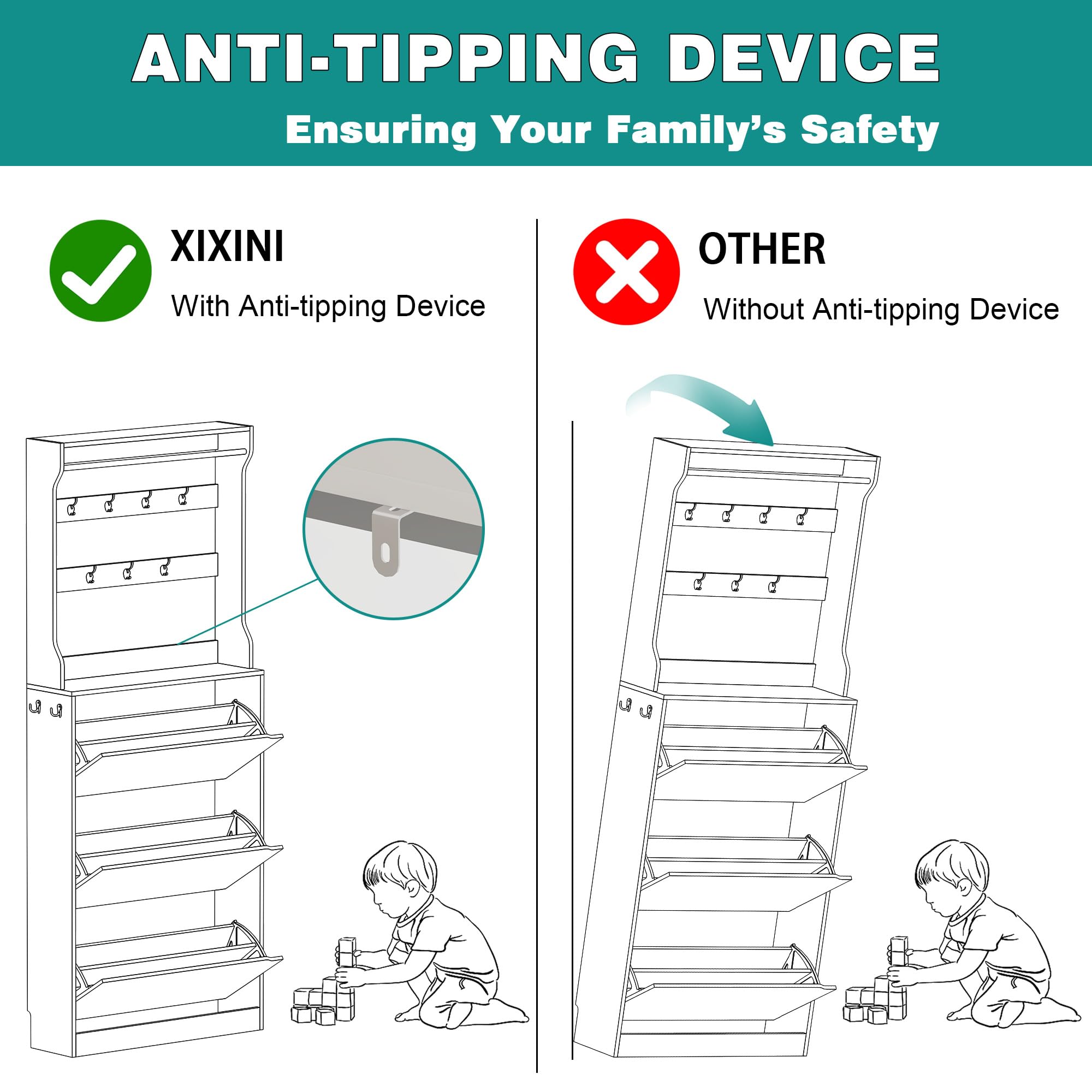 ANTI-TIPPING DEVICE

Ensuring Your Family's Safety

XIXINI

With Anti-tipping Device

OTHER

Without Anti-tipping Device