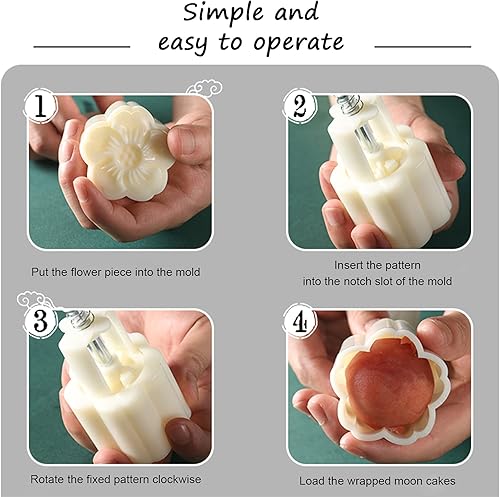 Simple and easy to operate

1

Put the flower piece into the mold

2

Insert the pattern into the notch slot of the mold

3

Rotate the fixed pattern clockwise

4

Load the wrapped moon cakes