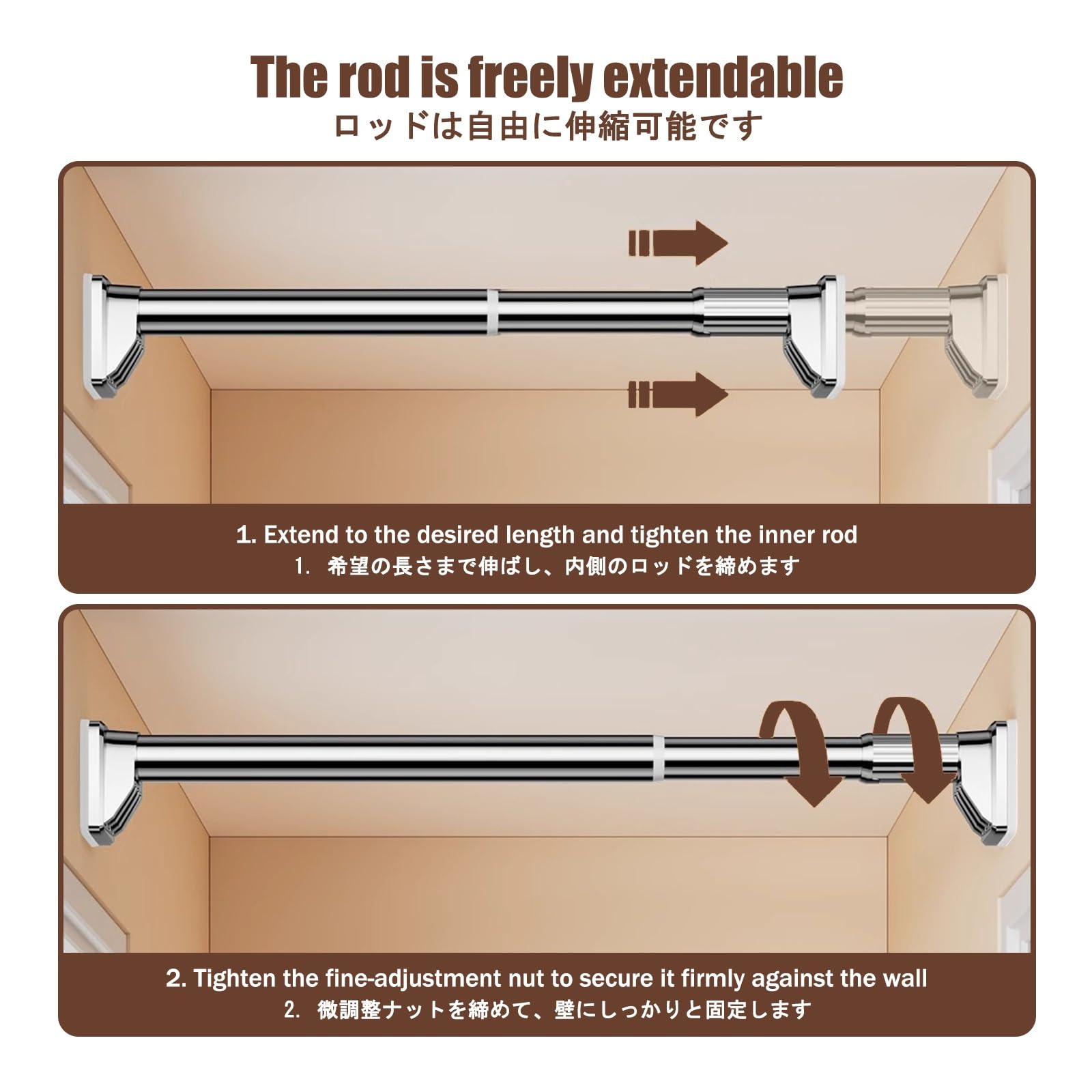 The rod is freely extendable
ロッドは自由に伸縮可能です

1. Extend to the desired length and tighten the inner rod
1. 希望の長さまで伸ばし、内側のロッドを締めます

2. Tighten the fine-adjustment nut to secure it firmly against the wall
2. 微調整ナットを締めて、壁にしっかりと固定します