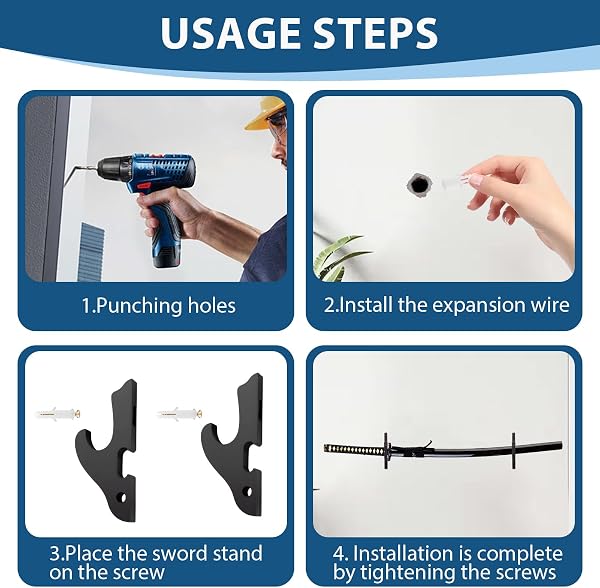 USAGE STEPS

1.Punching holes

2.Install the expansion wire

3.Place the sword stand on the screw

4. Installation is complete by tightening the screws