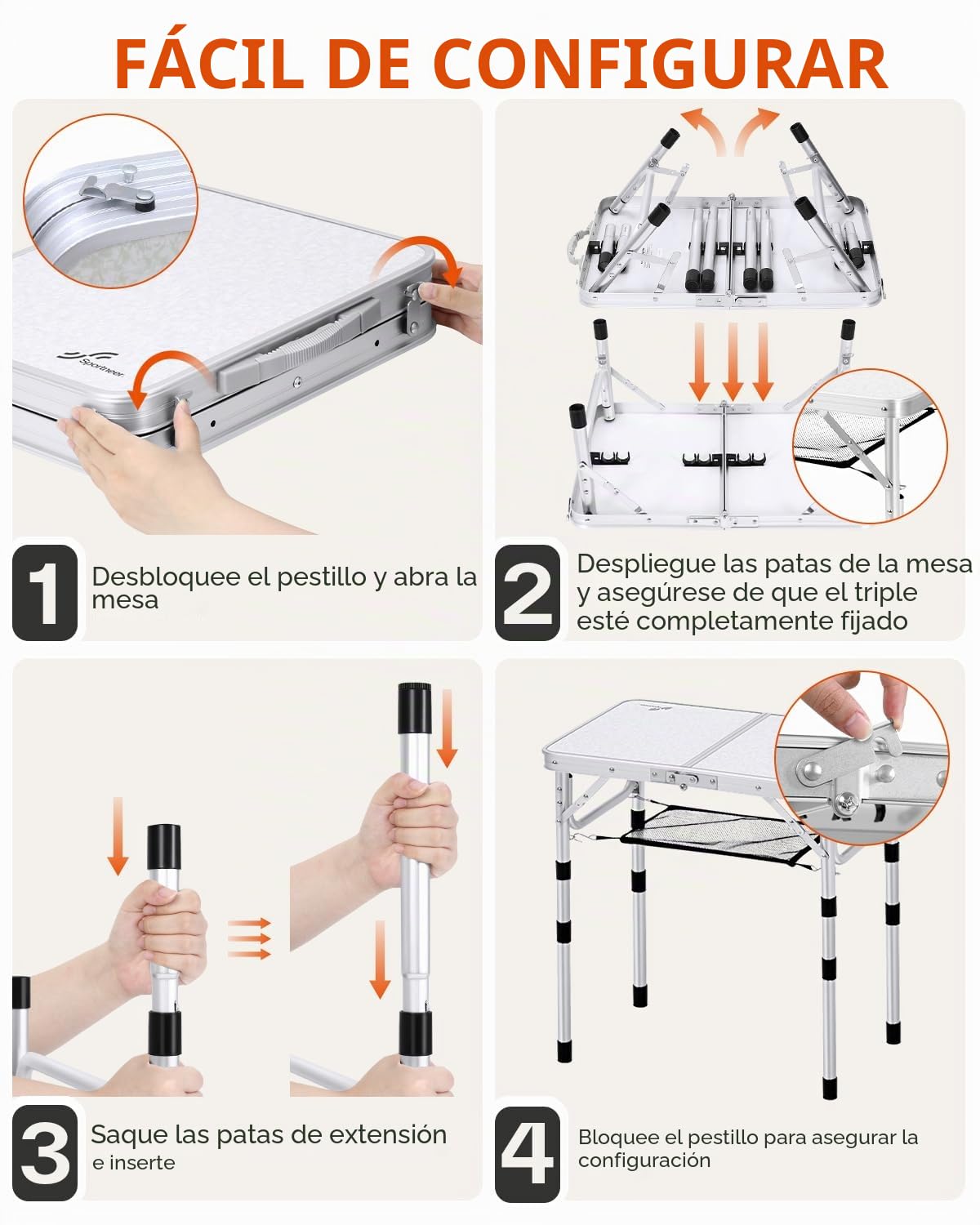 FÁCIL DE CONFIGURAR

Sportneer

1 Desbloquee el pestillo y abra la mesa

2 Despliegue las patas de la mesa y asegúrese de que el triple esté completamente fijado

3 Saque las patas de extensión e inserte

4 Bloquee el pestillo para asegurar la configuración