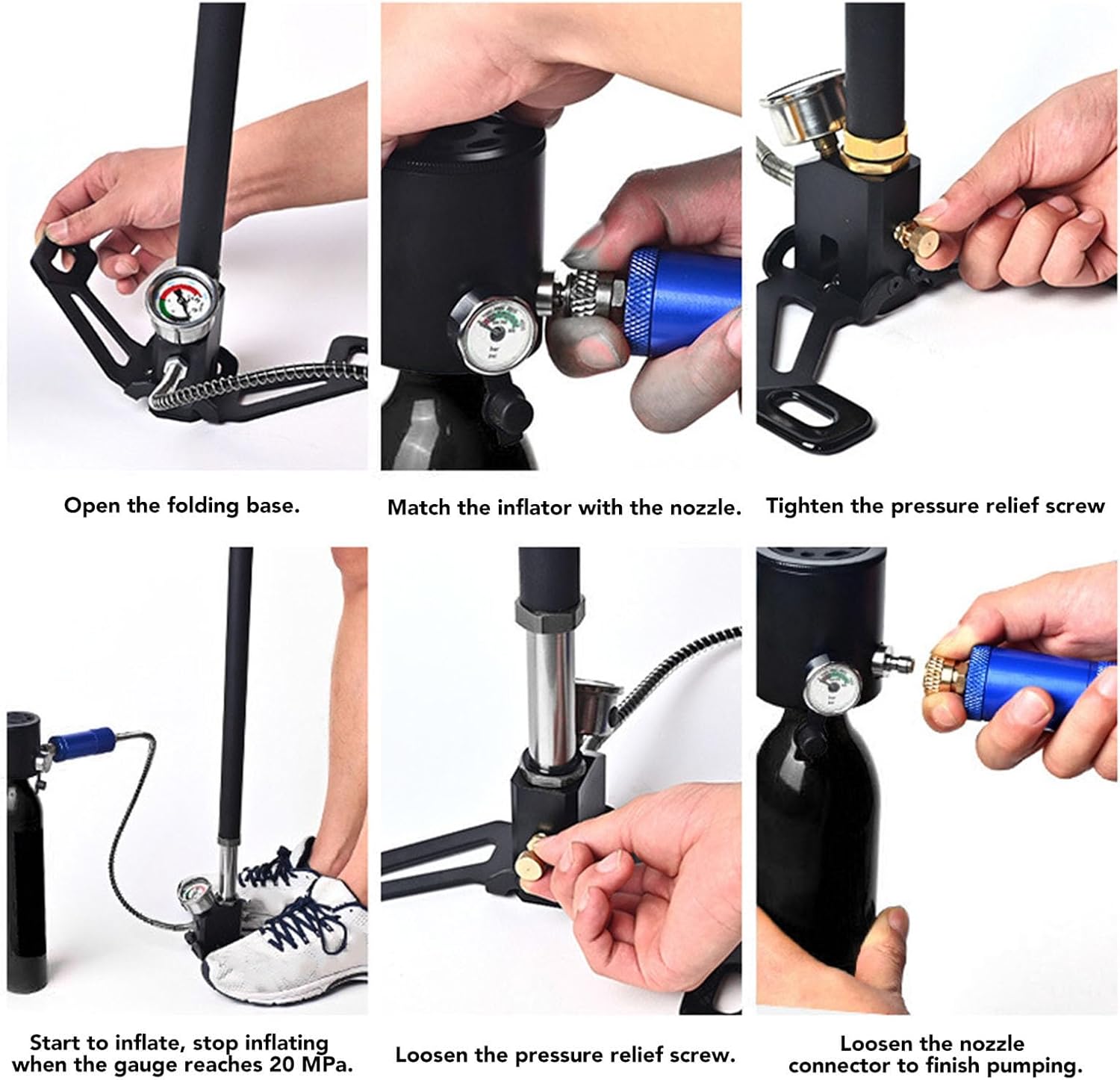 Open the folding base.

Match the inflator with the nozzle.

Tighten the pressure relief screw

Start to inflate, stop inflating when the gauge reaches 20 MPa.

Loosen the pressure relief screw.

Loosen the nozzle connector to finish pumping.