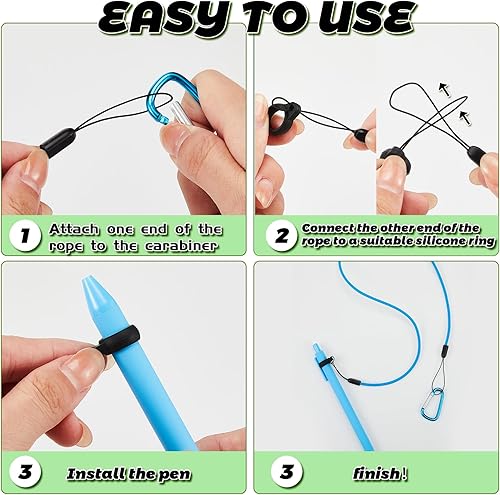 EASY TO USE

1 Attach one end of the rope to the carabiner

2 Connect the other end of the rope to a suitable silicone ring

3 Install the pen

3 finish!