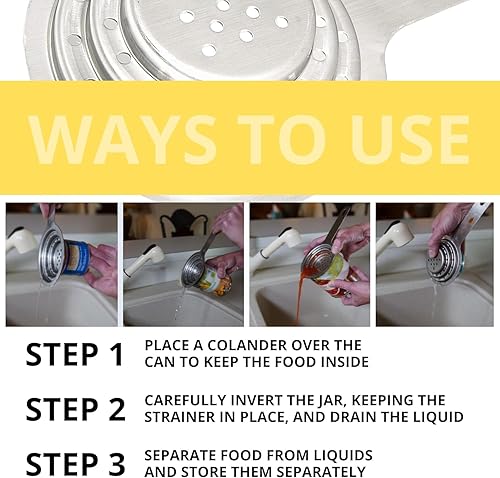 WAYS TO USE

STEP 1 PLACE A COLANDER OVER THE CAN TO KEEP THE FOOD INSIDE

STEP 2 CAREFULLY INVERT THE JAR, KEEPING THE STRAINER IN PLACE, AND DRAIN THE LIQUID

STEP 3 SEPARATE FOOD FROM LIQUIDS AND STORE THEM SEPARATELY