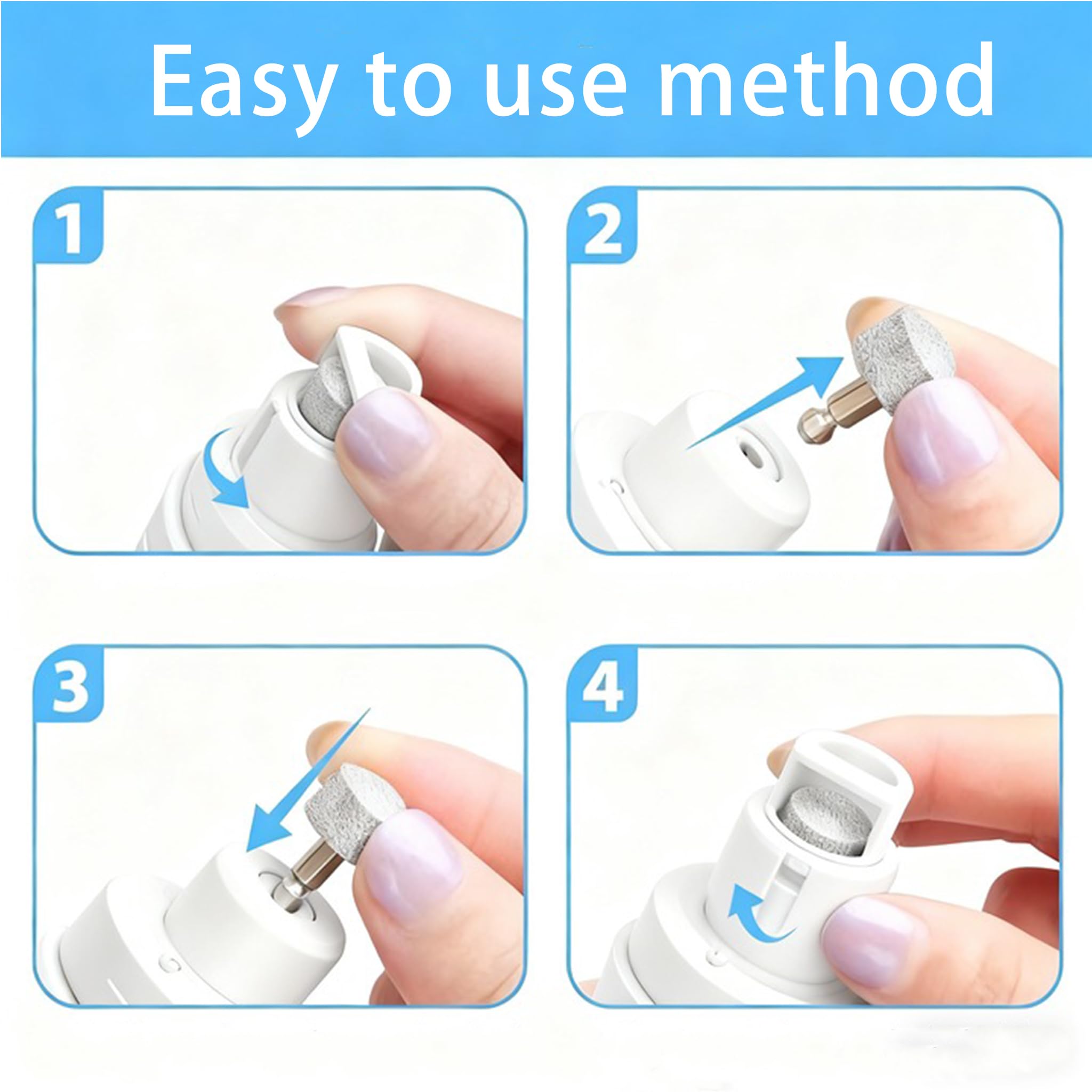 Easy to use method

1

2

3

4