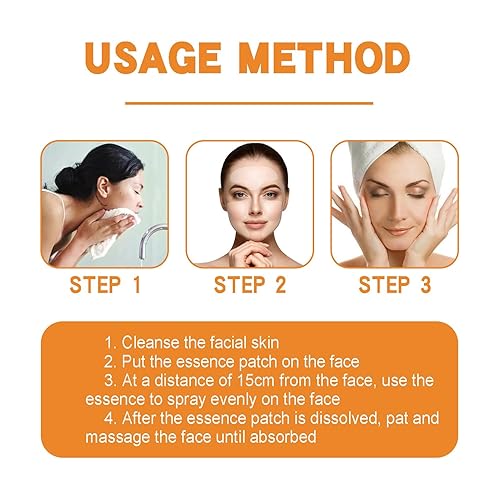 USAGE METHOD

STEP 1

STEP 2

STEP 3

1. Cleanse the facial skin

2. Put the essence patch on the face

3. At a distance of 15cm from the face, use the essence to spray evenly on the face

4. After the essence patch is dissolved, pat and massage the face until absorbed