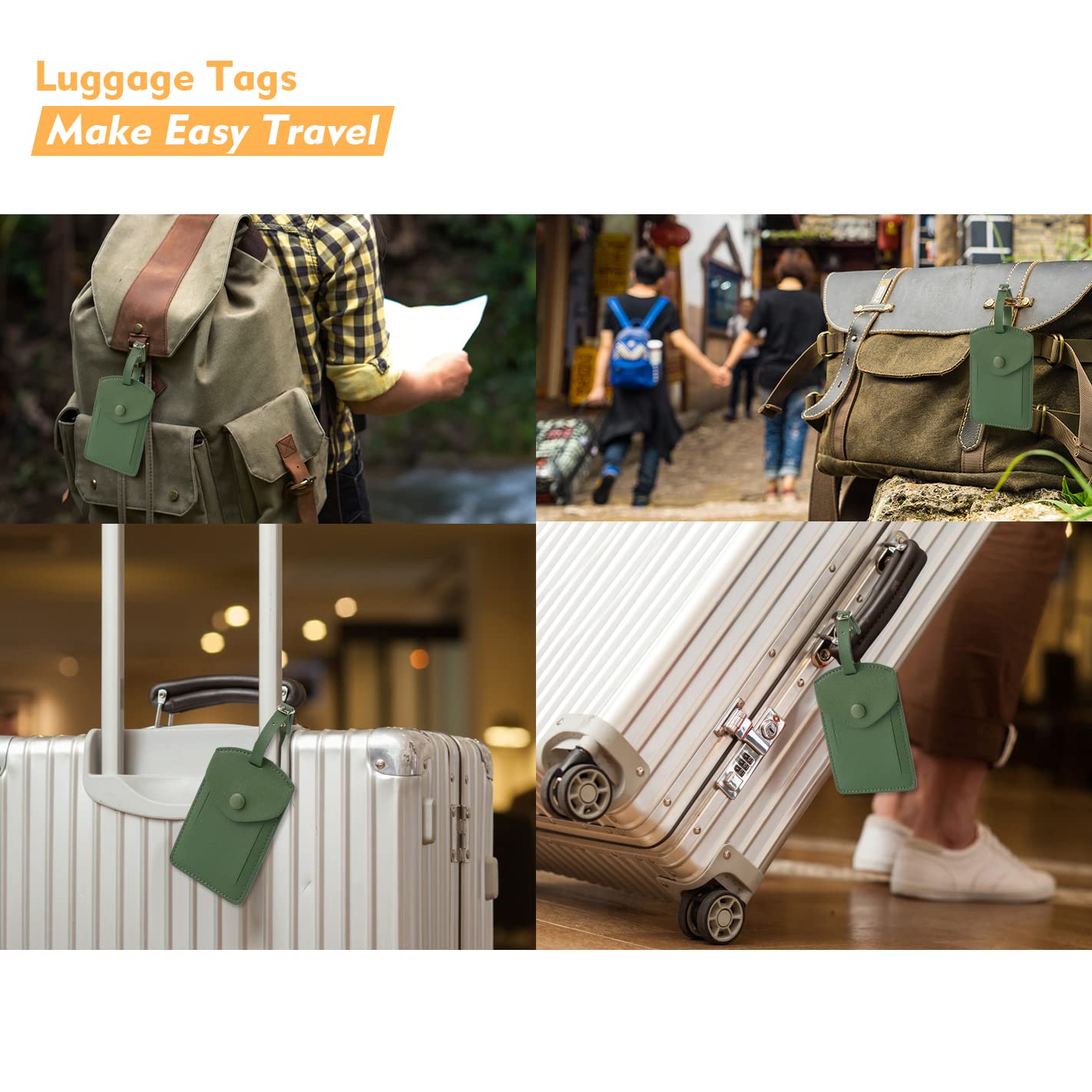 Luggage Tags
Make Easy Travel