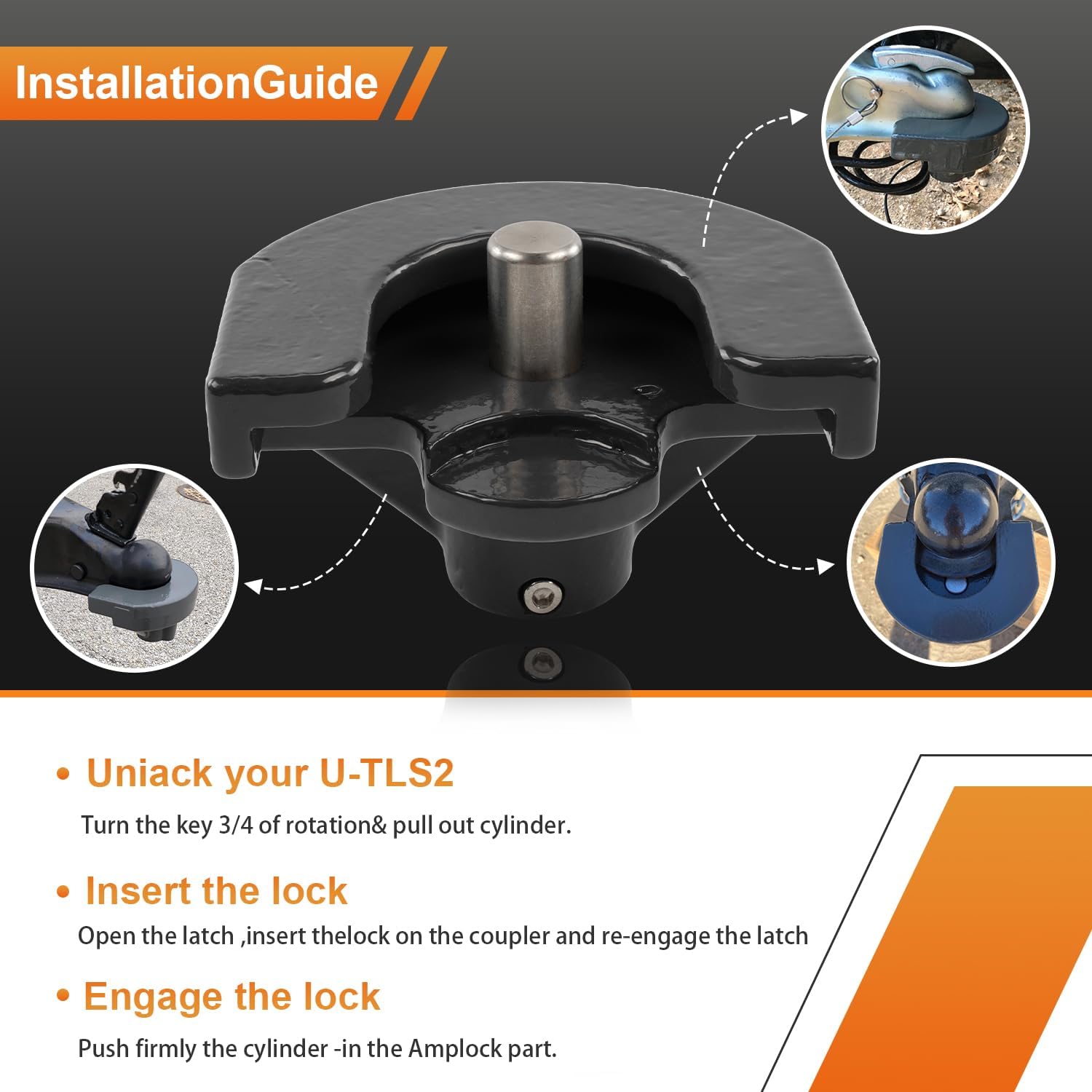 InstallationGuide

• Uniack your U-TLS2

Turn the key 3/4 of rotation& pull out cylinder.

• Insert the lock

Open the latch ,insert thelock on the coupler and re-engage the latch

• Engage the lock

Push firmly the cylinder -in the Amplock part.