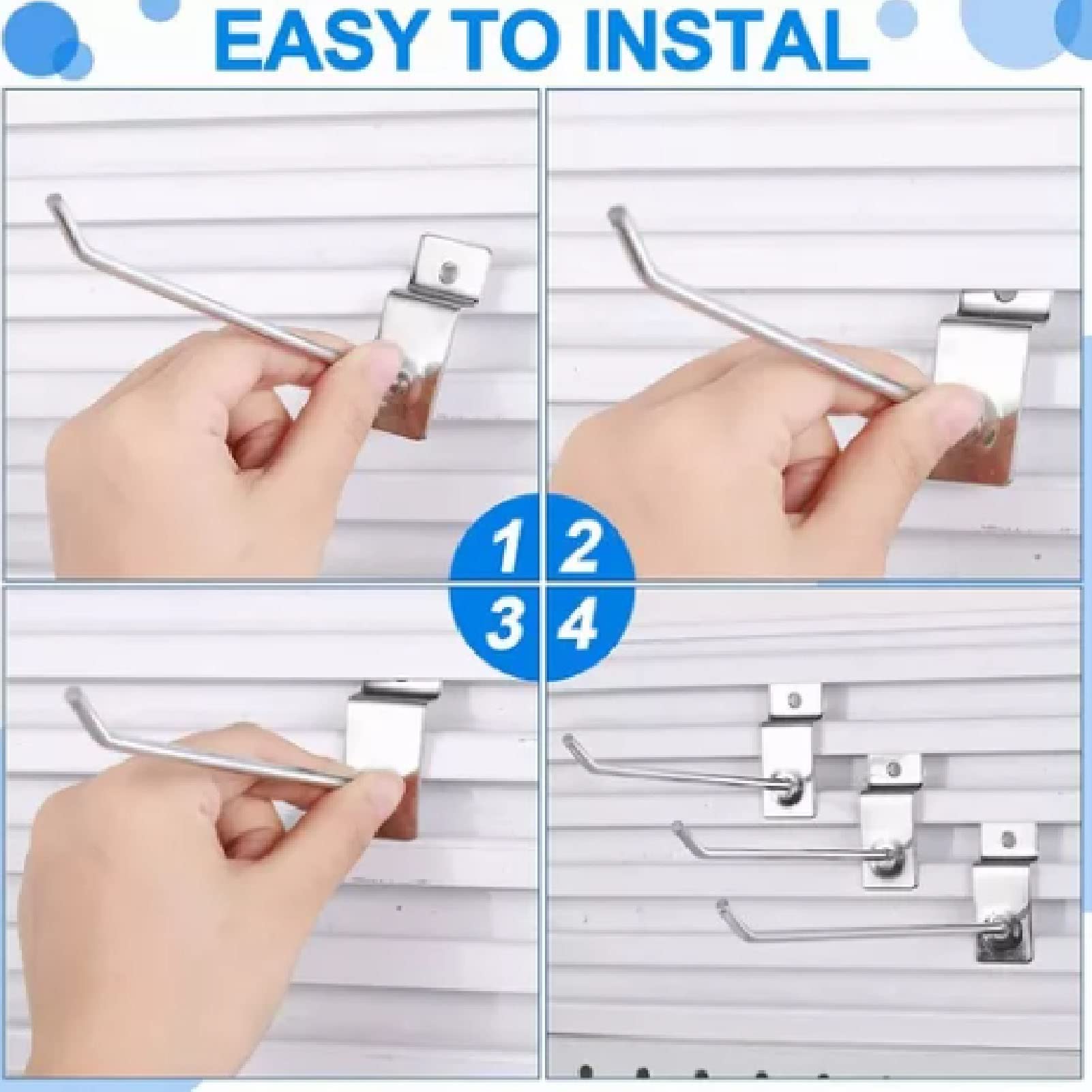 EASY TO INSTAL

1 2
3 4