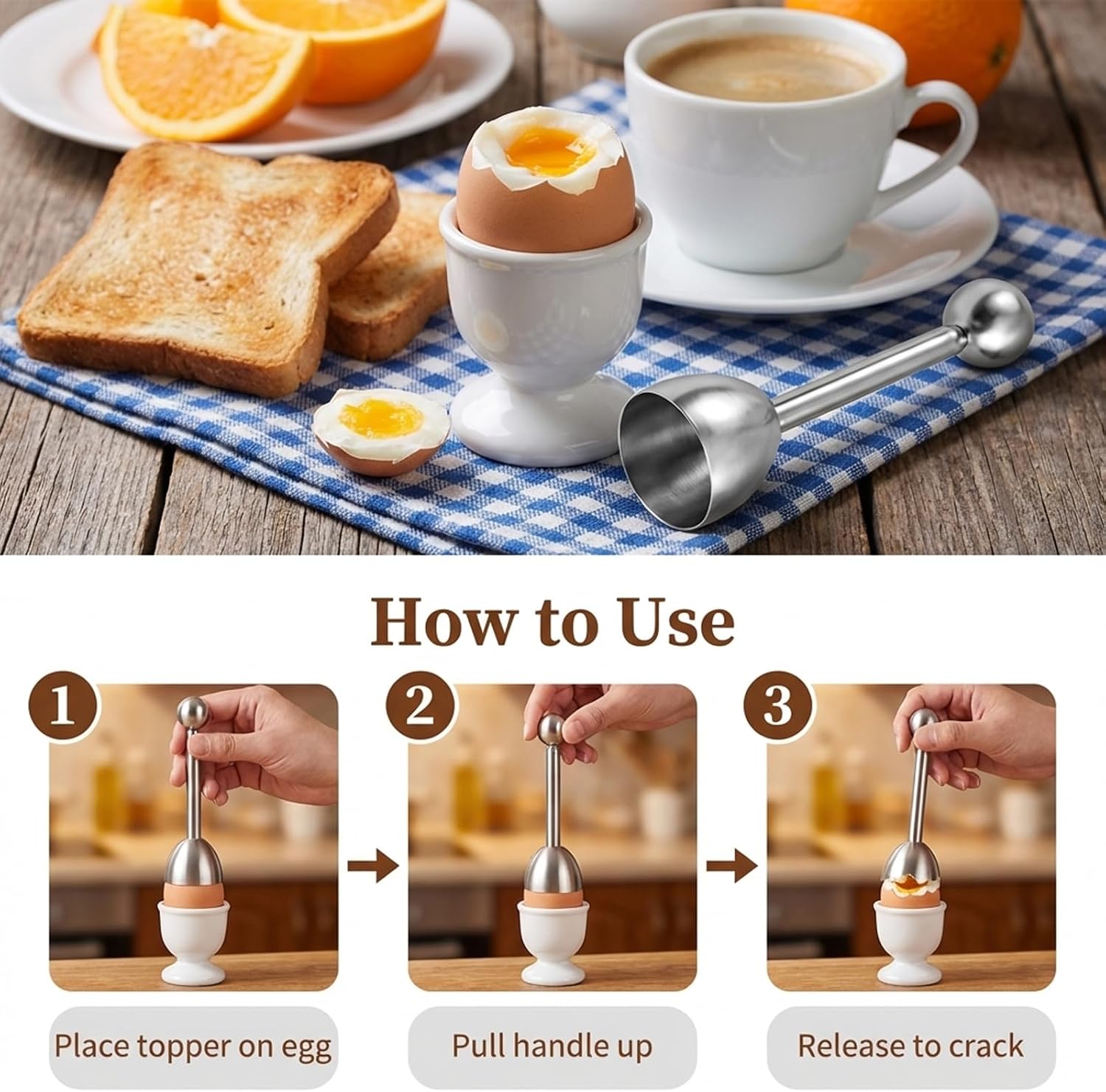 How to Use

1

Place topper on egg

2

Pull handle up

3

Release to crack