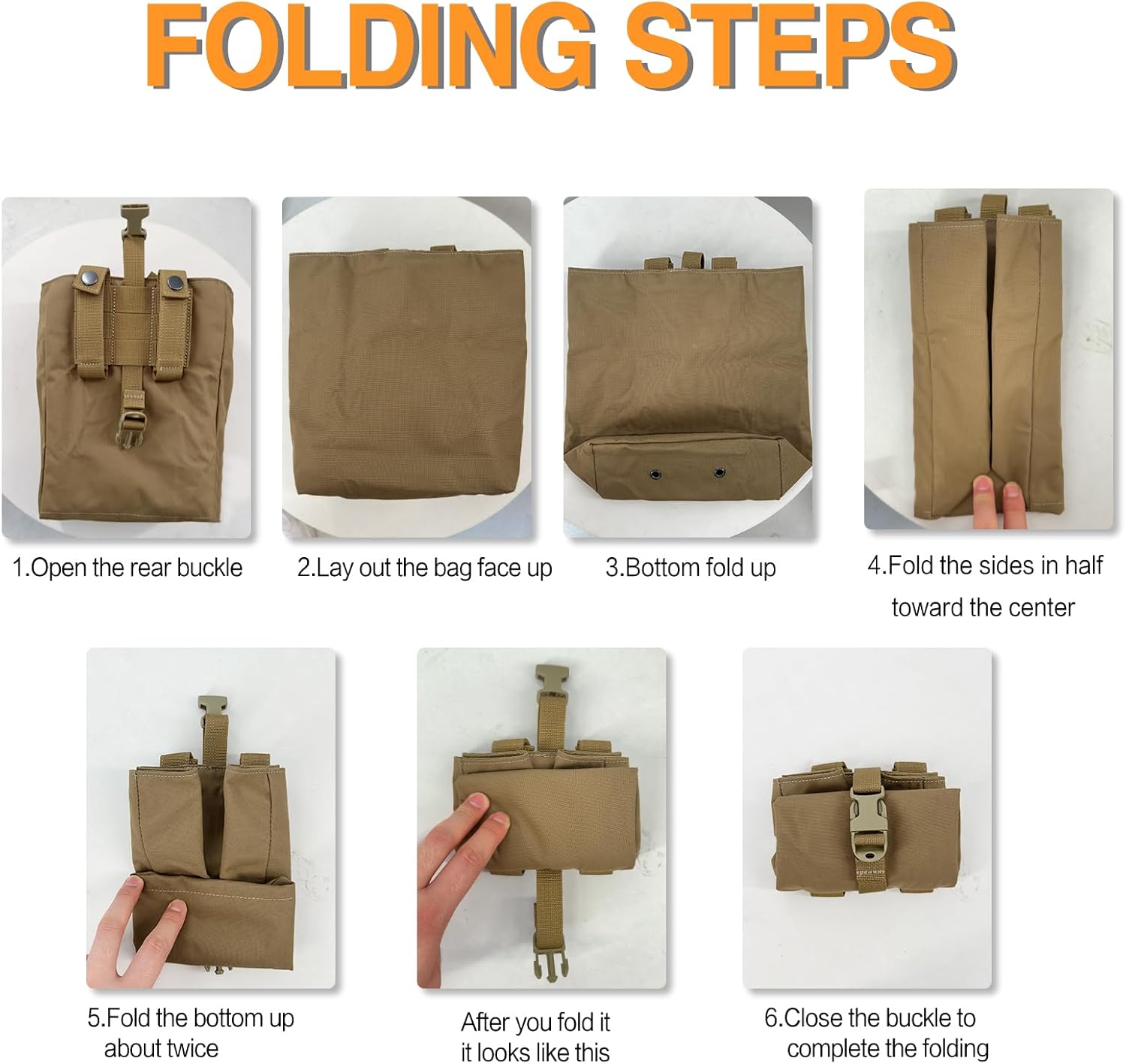 FOLDING STEPS

1.Open the rear buckle

2.Lay out the bag face up

3.Bottom fold up

4.Fold the sides in half toward the center

5.Fold the bottom up about twice

After you fold it it looks like this

6.Close the buckle to complete the folding