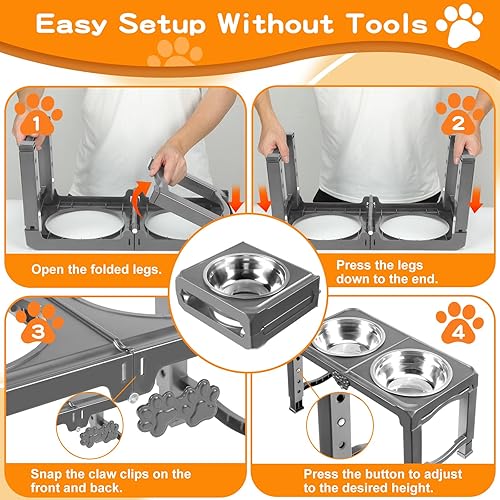 Easy Setup Without Tools

1

Open the folded legs.

2

Press the legs down to the end.

3

Snap the claw clips on the front and back.

4

Press the button to adjust to the desired height.