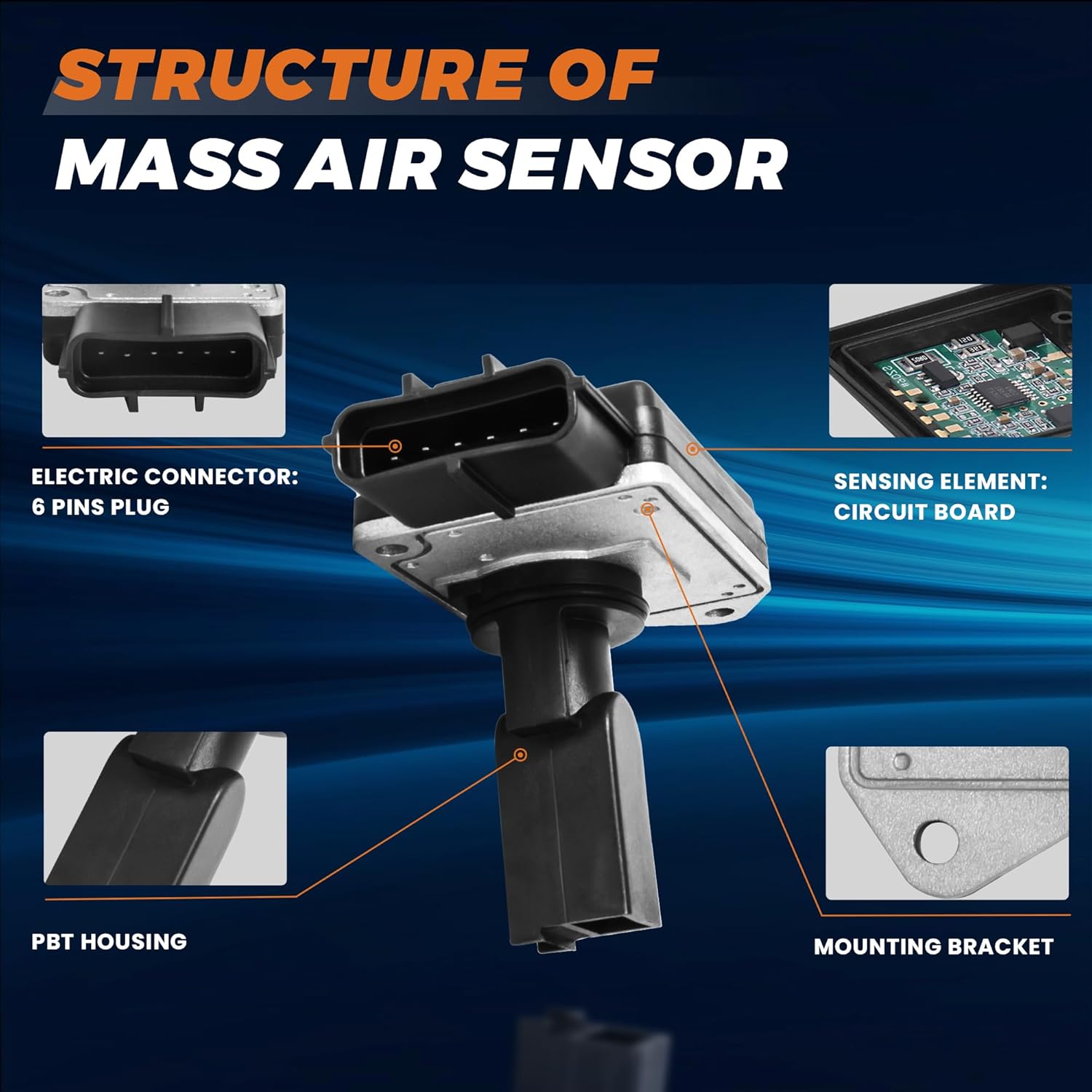 STRUCTURE OF
MASS AIR SENSOR

ELECTRIC CONNECTOR:
6 PINS PLUG

SENSING ELEMENT:
CIRCUIT BOARD

PBT HOUSING

MOUNTING BRACKET