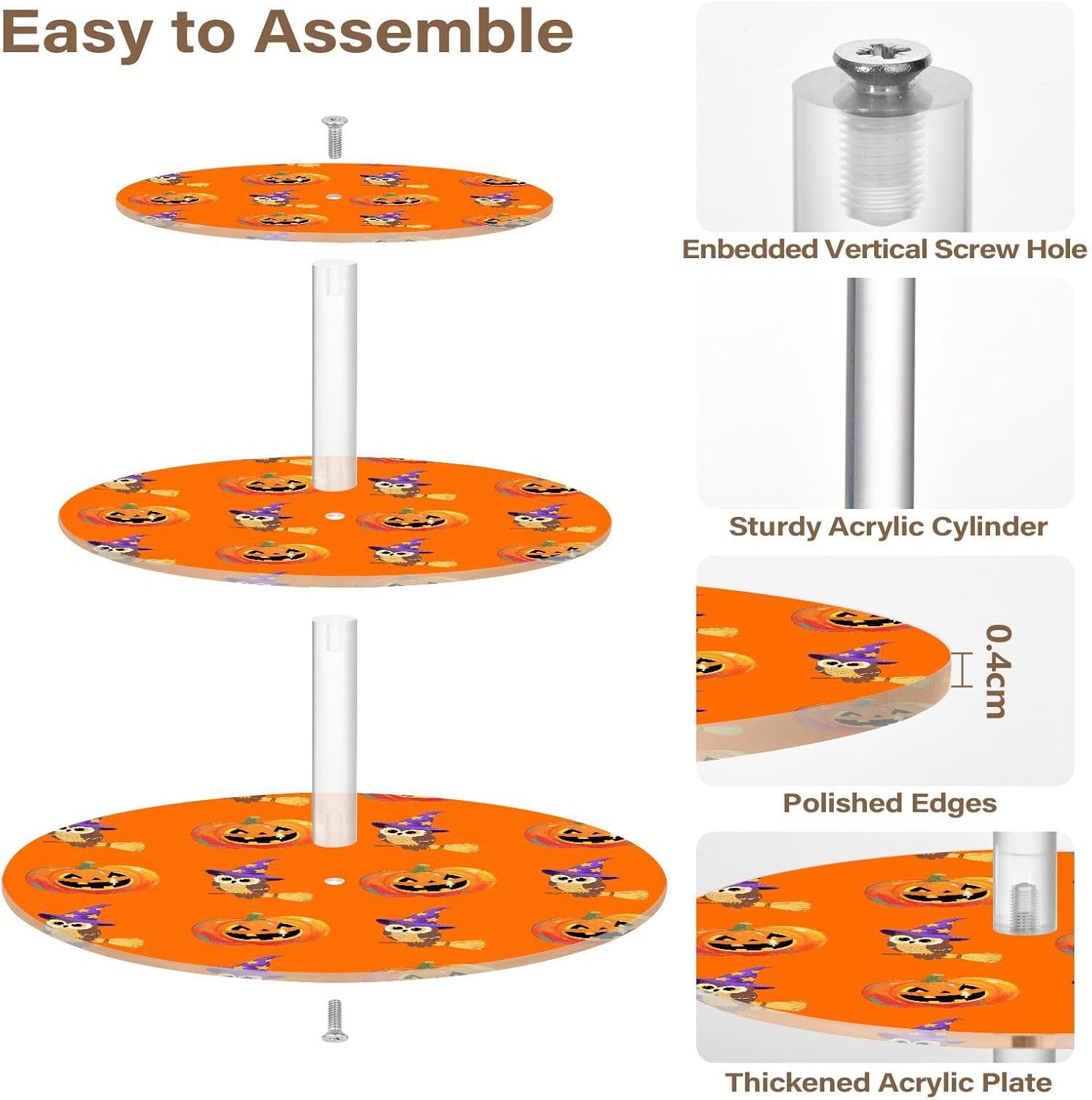 Easy to Assemble

Enbedded Vertical Screw Hole

Sturdy Acrylic Cylinder

0.4cm

Polished Edges

Thickened Acrylic Plate