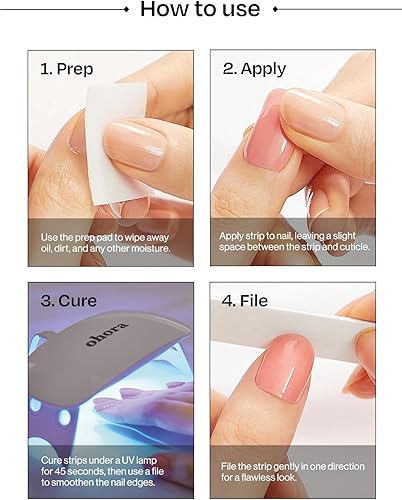 How to use

1. Prep

Use the prep pad to wipe away oil, dirt, and any other moisture.

2. Apply

Apply strip to nail, leaving a slight space between the strip and cuticle.

3. Cure

ohora

Cure strips under a UV lamp for 45 seconds, then use a file to smoothen the nail edges.

4. File

File the strip gently in one direction for a flawless look.