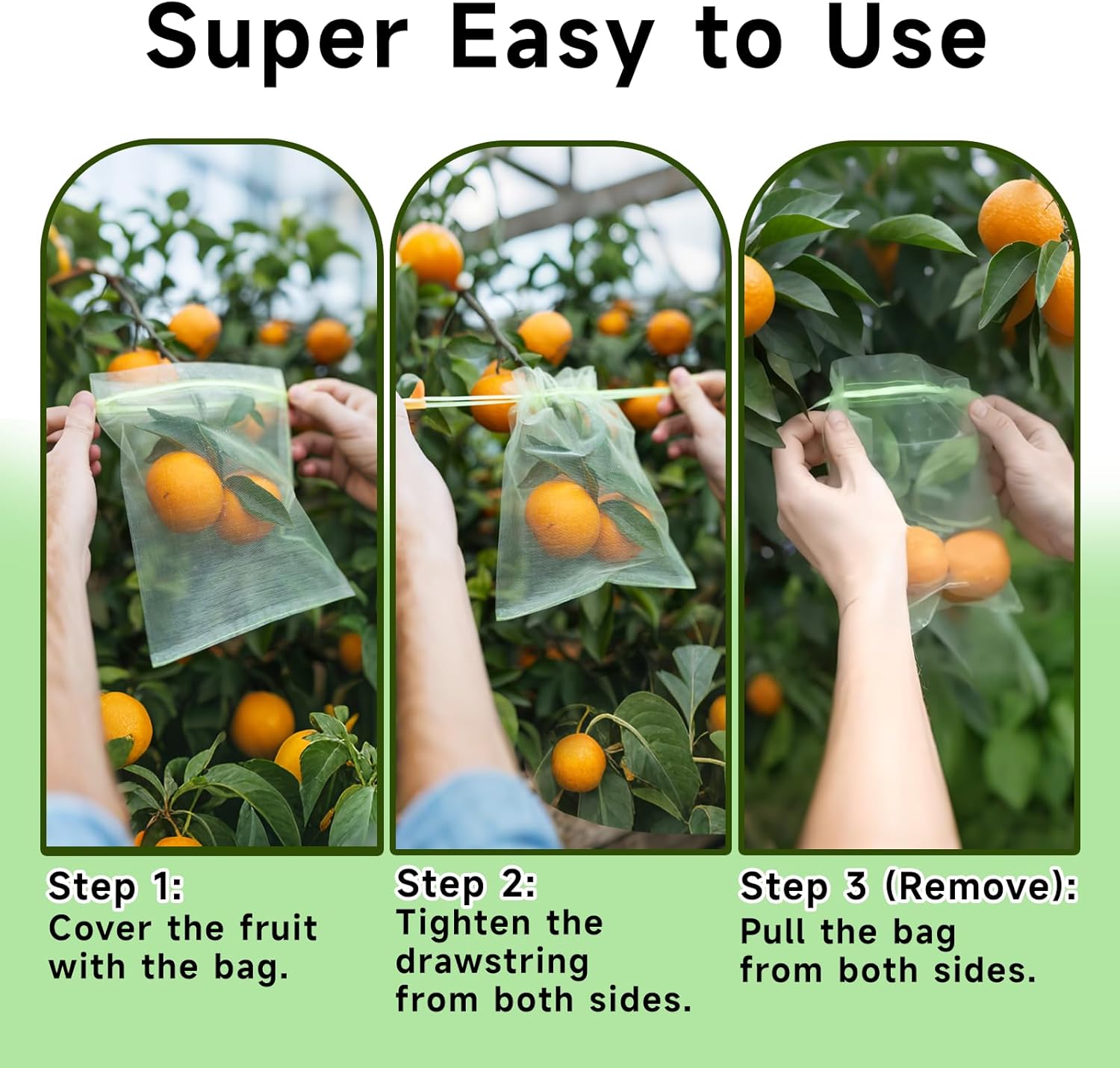 Super Easy to Use

Step 1:
Cover the fruit with the bag.

Step 2:
Tighten the drawstring from both sides.

Step 3 (Remove):
Pull the bag from both sides.