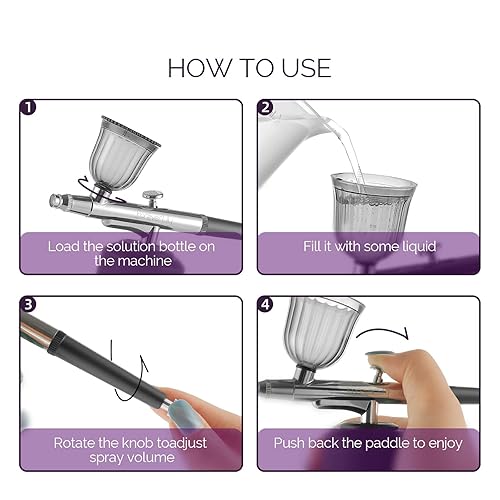 HOW TO USE

1
Load the solution bottle on the machine

2
Fill it with some liquid

3
Rotate the knob toadjust spray volume

4
Push back the paddle to enjoy