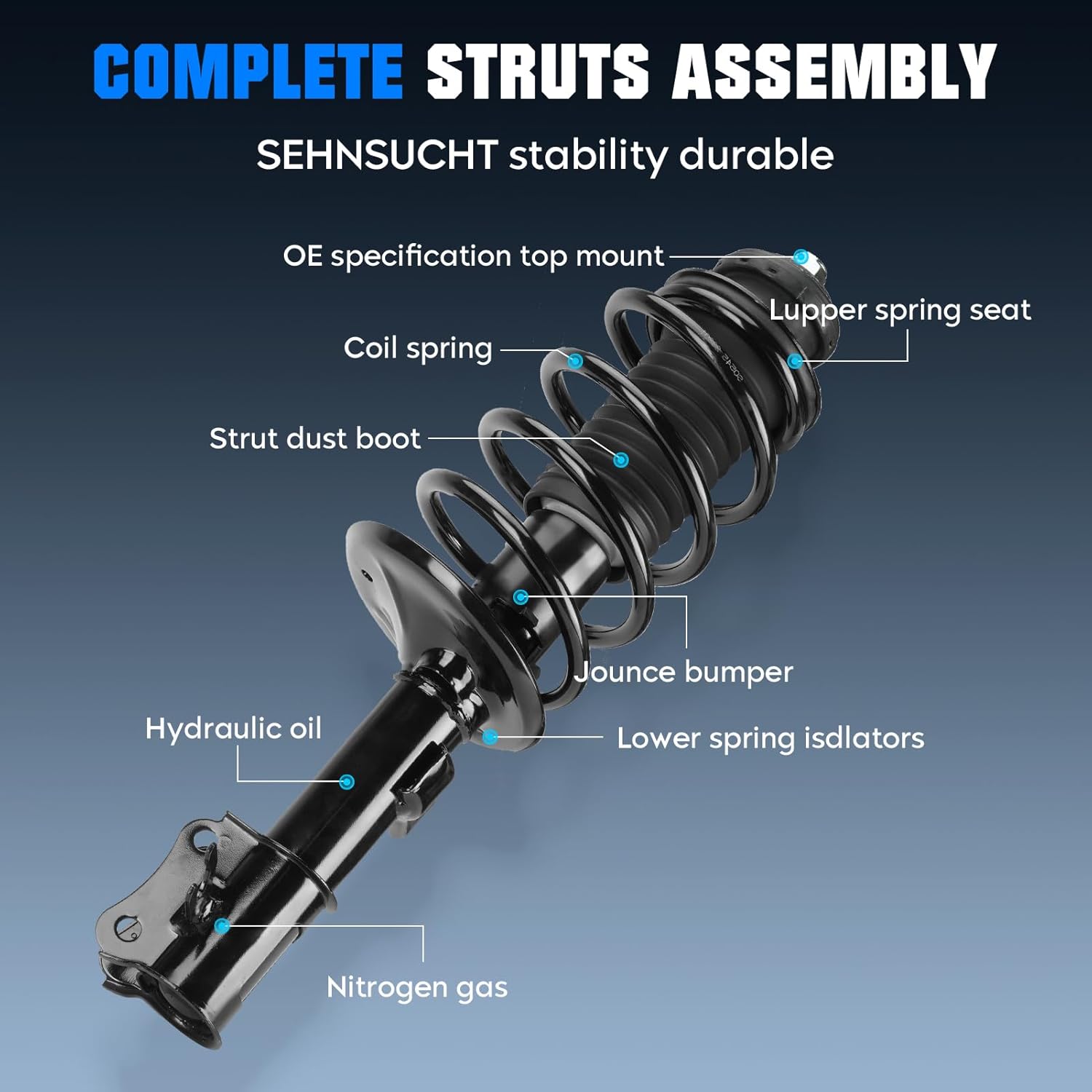 COMPLETE STRUTS ASSEMBLY

SEHNSUCHT stability durable

OE specification top mount

Lupper spring seat

Coil spring

Strut dust boot

Jounce bumper

Hydraulic oil

Lower spring isdlators

Nitrogen gas