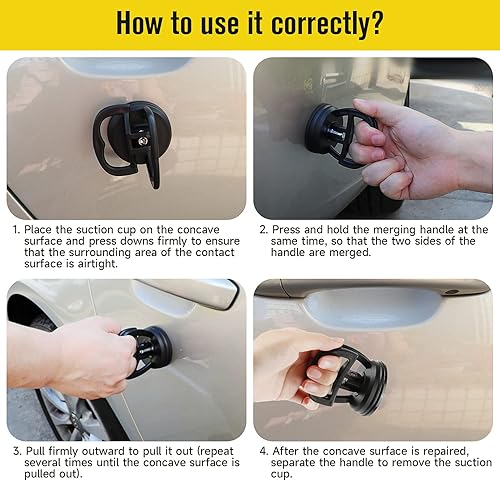 How to use it correctly?

1. Place the suction cup on the concave surface and press downs firmly to ensure that the surrounding area of the contact surface is airtight.

2. Press and hold the merging handle at the same time, so that the two sides of the handle are merged.

3. Pull firmly outward to pull it out (repeat several times until the concave surface is pulled out).

4. After the concave surface is repaired, separate the handle to remove the suction cup.