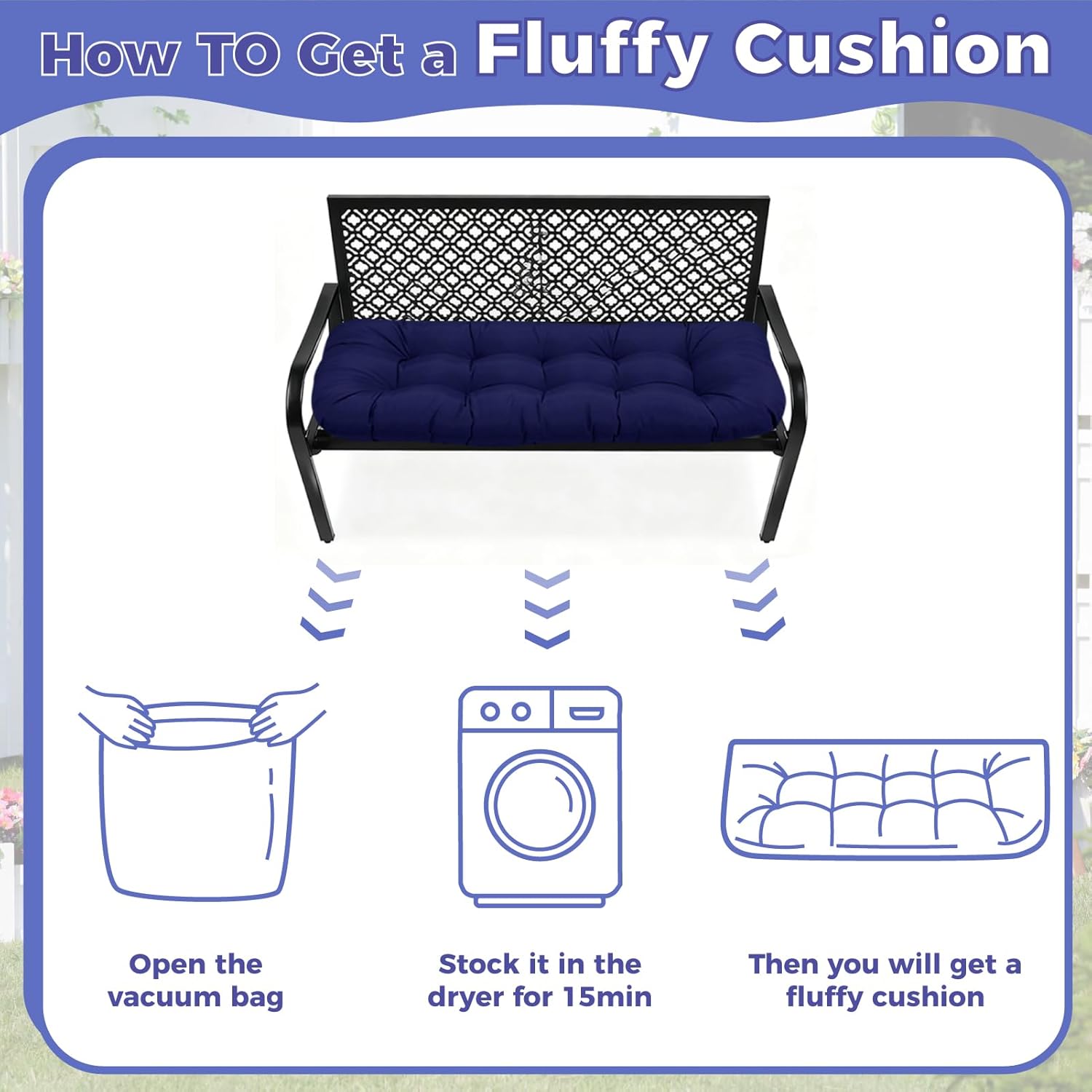 How TO Get a Fluffy Cushion

Open the vacuum bag

Stock it in the dryer for 15min

Then you will get a fluffy cushion