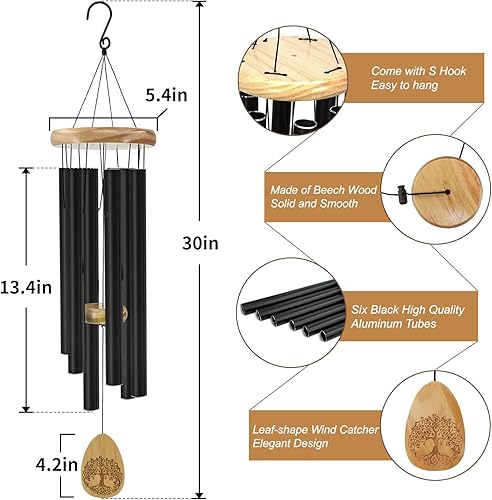 5.4in

13.4in

30in

4.2in

Come with S Hook
Easy to hang

Made of Beech Wood
Solid and Smooth

Six Black High Quality
Aluminum Tubes

Leaf-shape Wind Catcher
Elegant Design