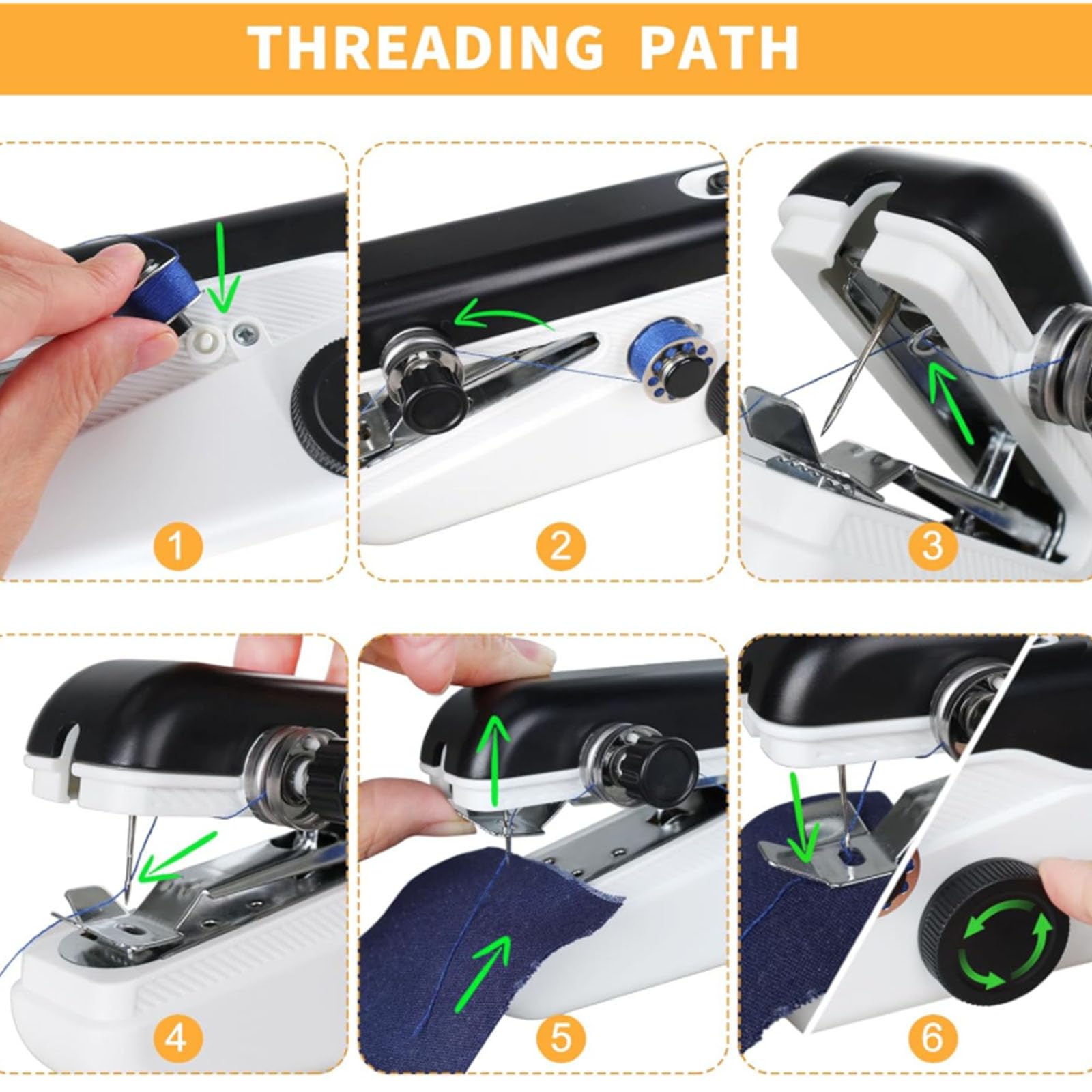 THREADING PATH

1

2

3

4

5

6