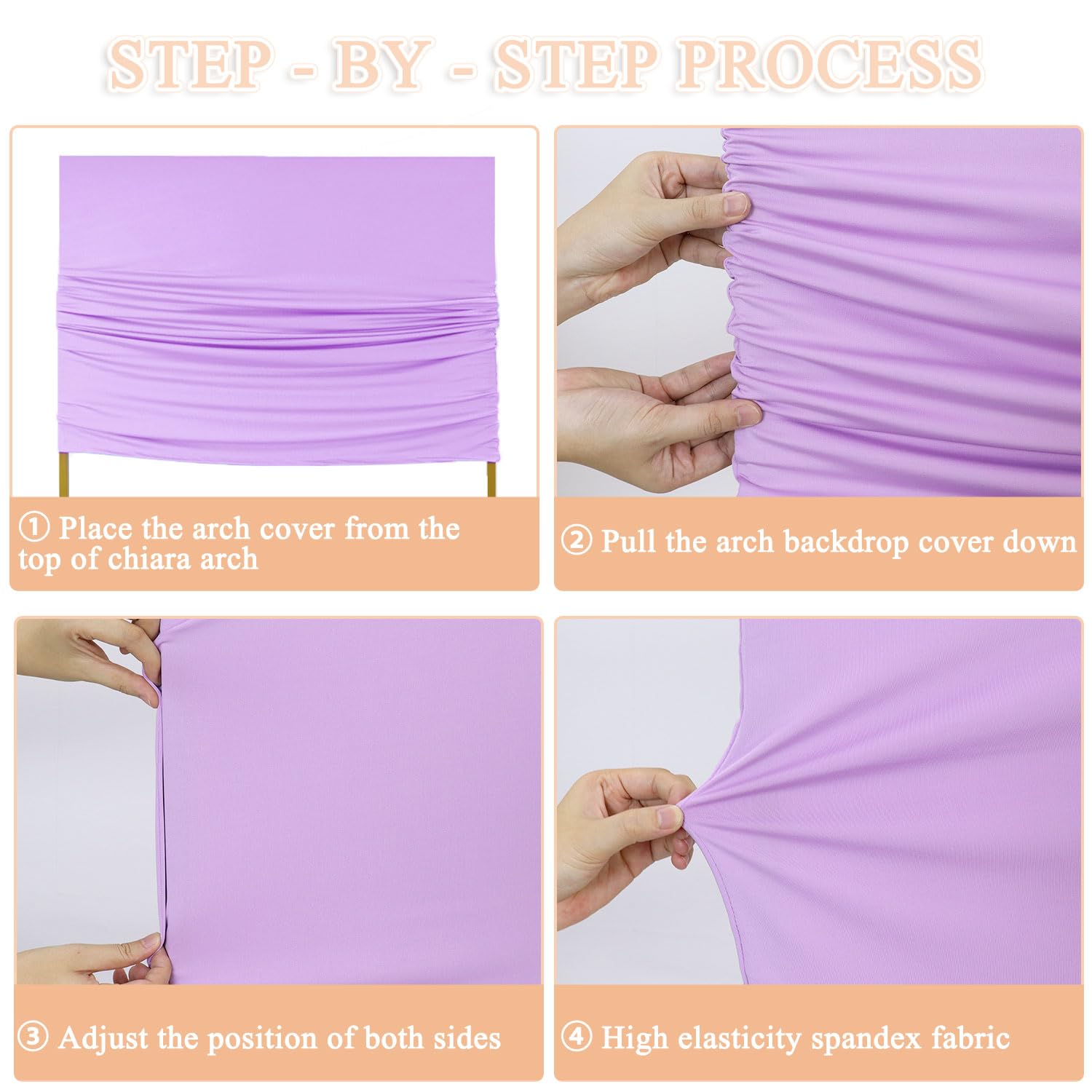 STEP - BY - STEP PROCESS

① Place the arch cover from the top of chiara arch

② Pull the arch backdrop cover down

③ Adjust the position of both sides

④ High elasticity spandex fabric