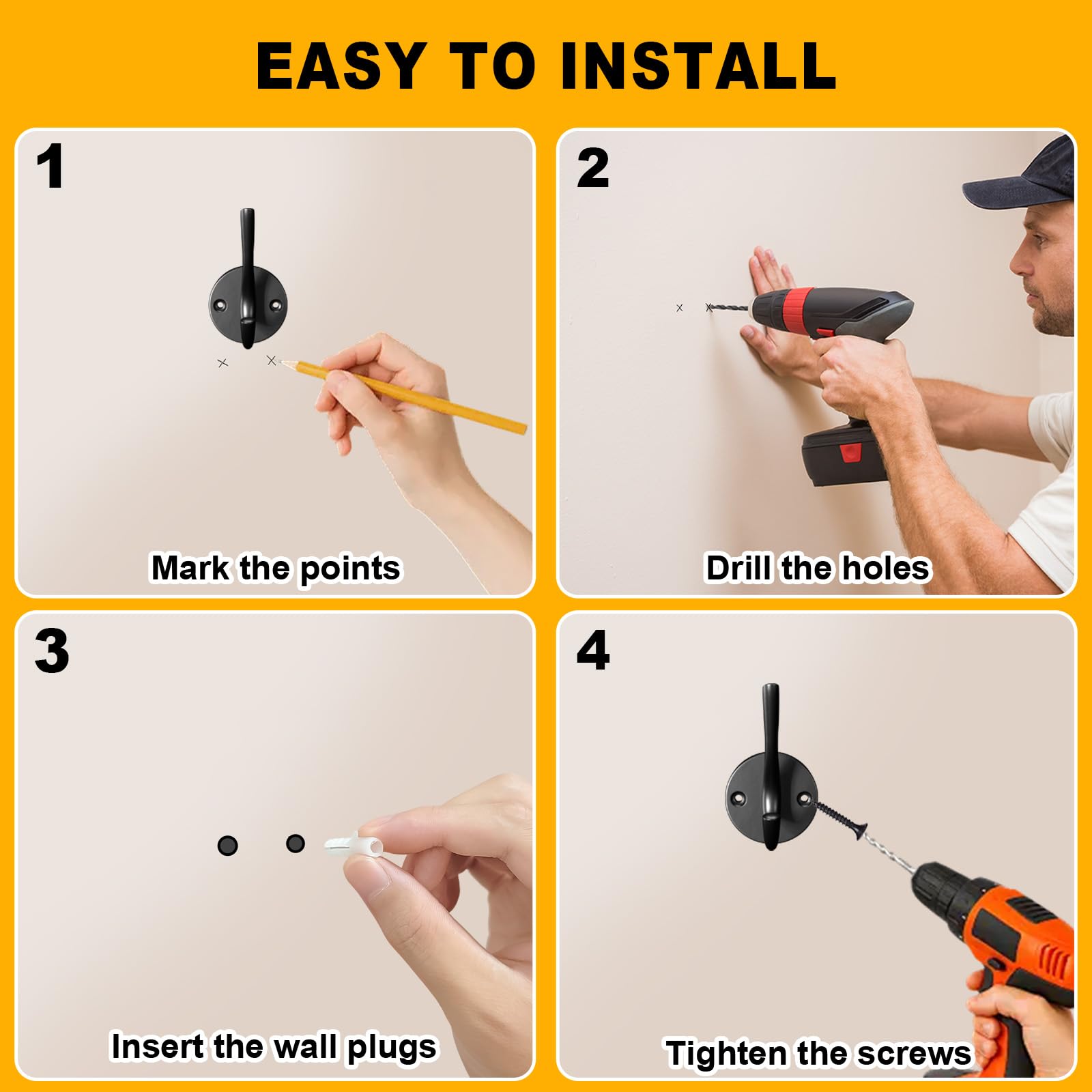 EASY TO INSTALL

1

Mark the points

2

Drill the holes

3

Insert the wall plugs

4

Tighten the screws