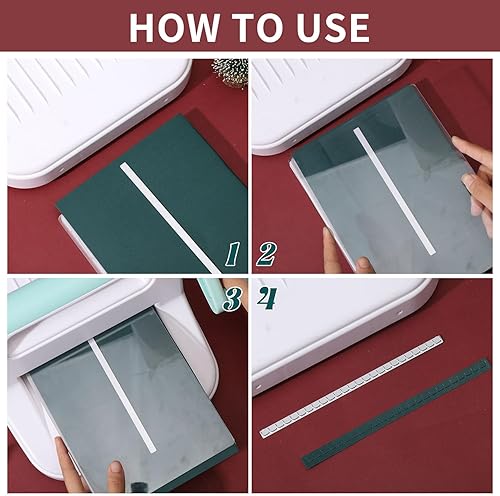 HOW TO USE

1

2

3

4