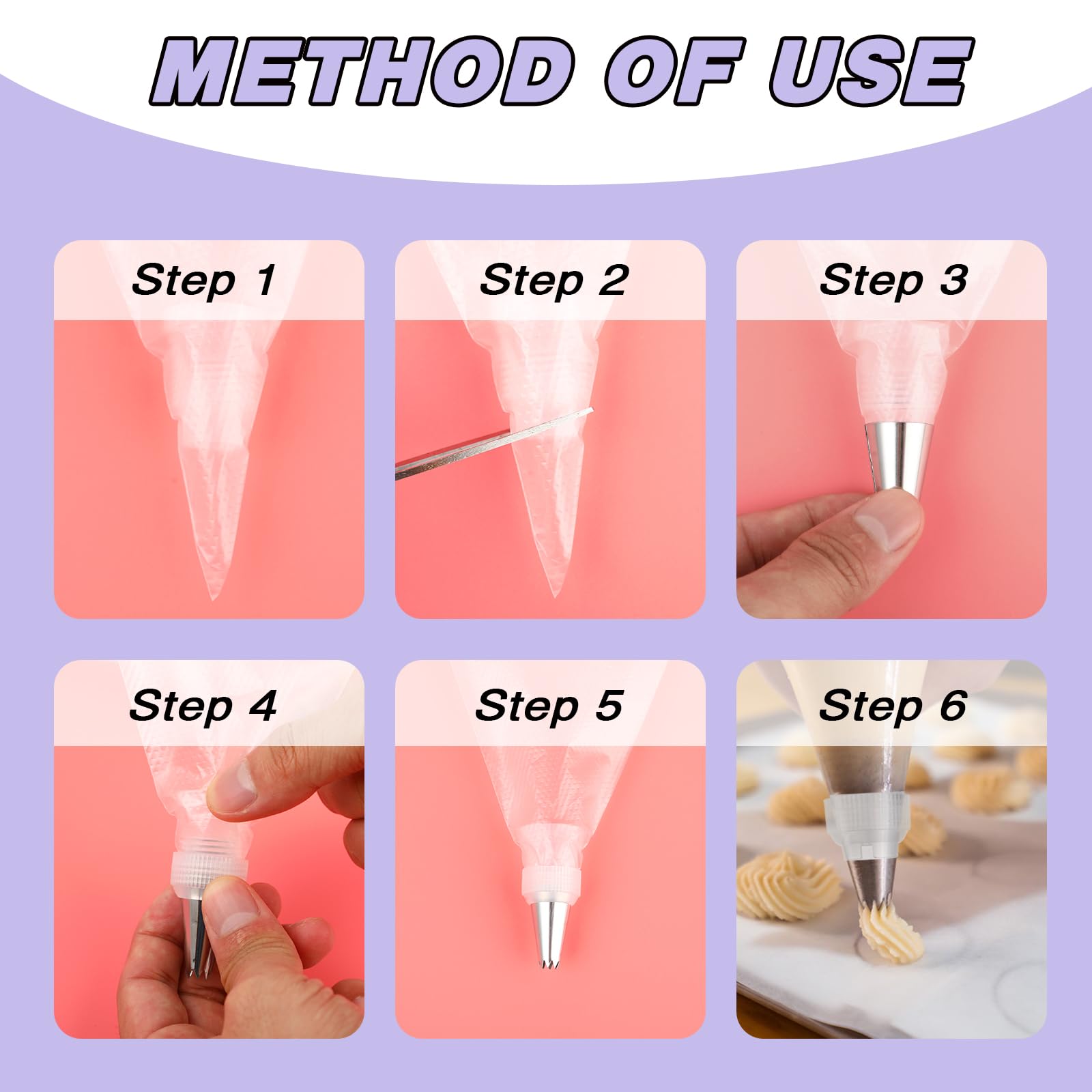 METHOD OF USE

Step 1

Step 2

Step 3

Step 4

Step 5

Step 6