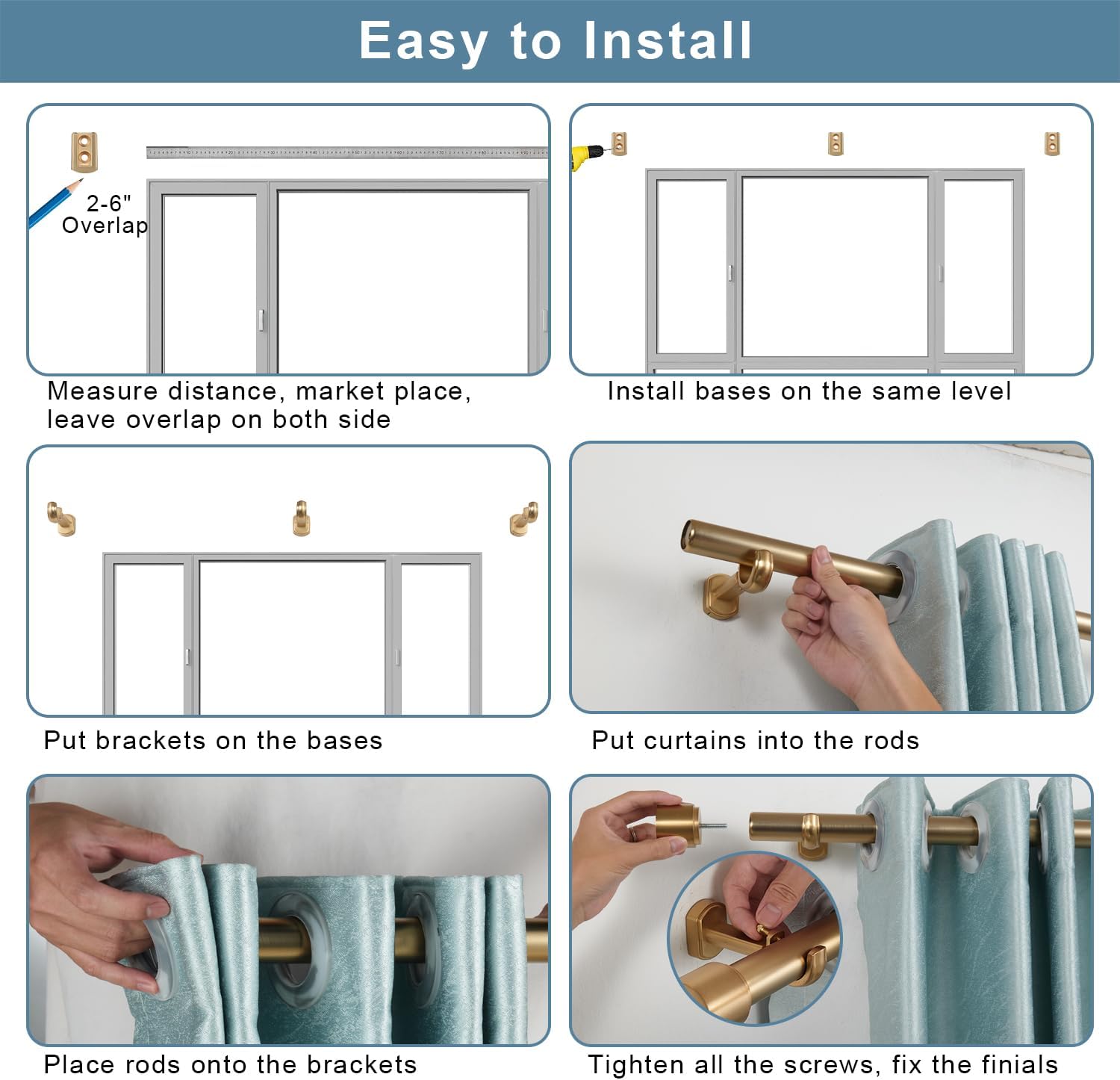 Easy to Install

2-6"
Overlap

Measure distance, market place, leave overlap on both side

Install bases on the same level

Put brackets on the bases

Put curtains into the rods

Place rods onto the brackets

Tighten all the screws, fix the finials