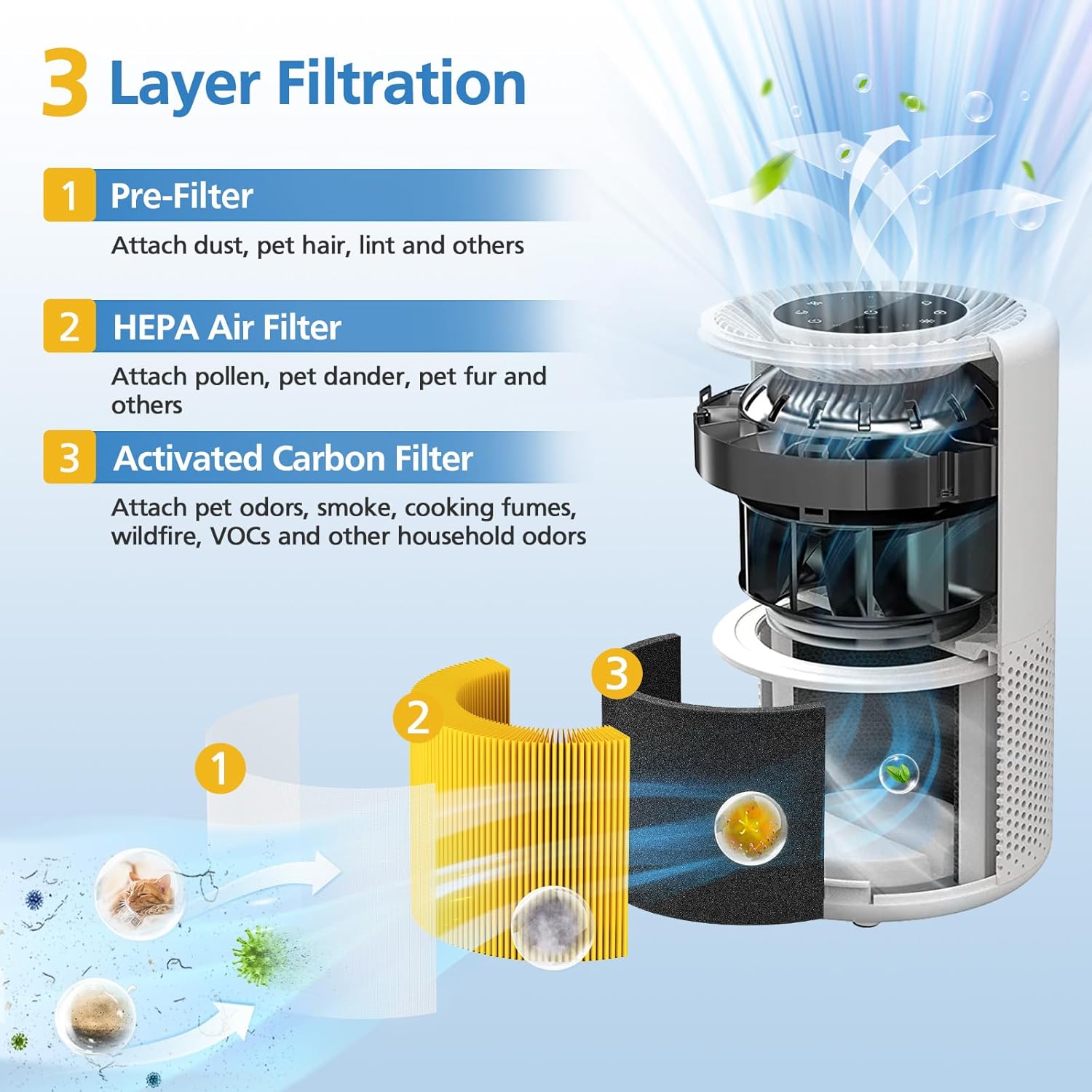 3 Layer Filtration

1 Pre-Filter

Attach dust, pet hair, lint and others

2 HEPA Air Filter

Attach pollen, pet dander, pet fur and others

3 Activated Carbon Filter

Attach pet odors, smoke, cooking fumes, wildfire, VOCs and other household odors

3

2

1