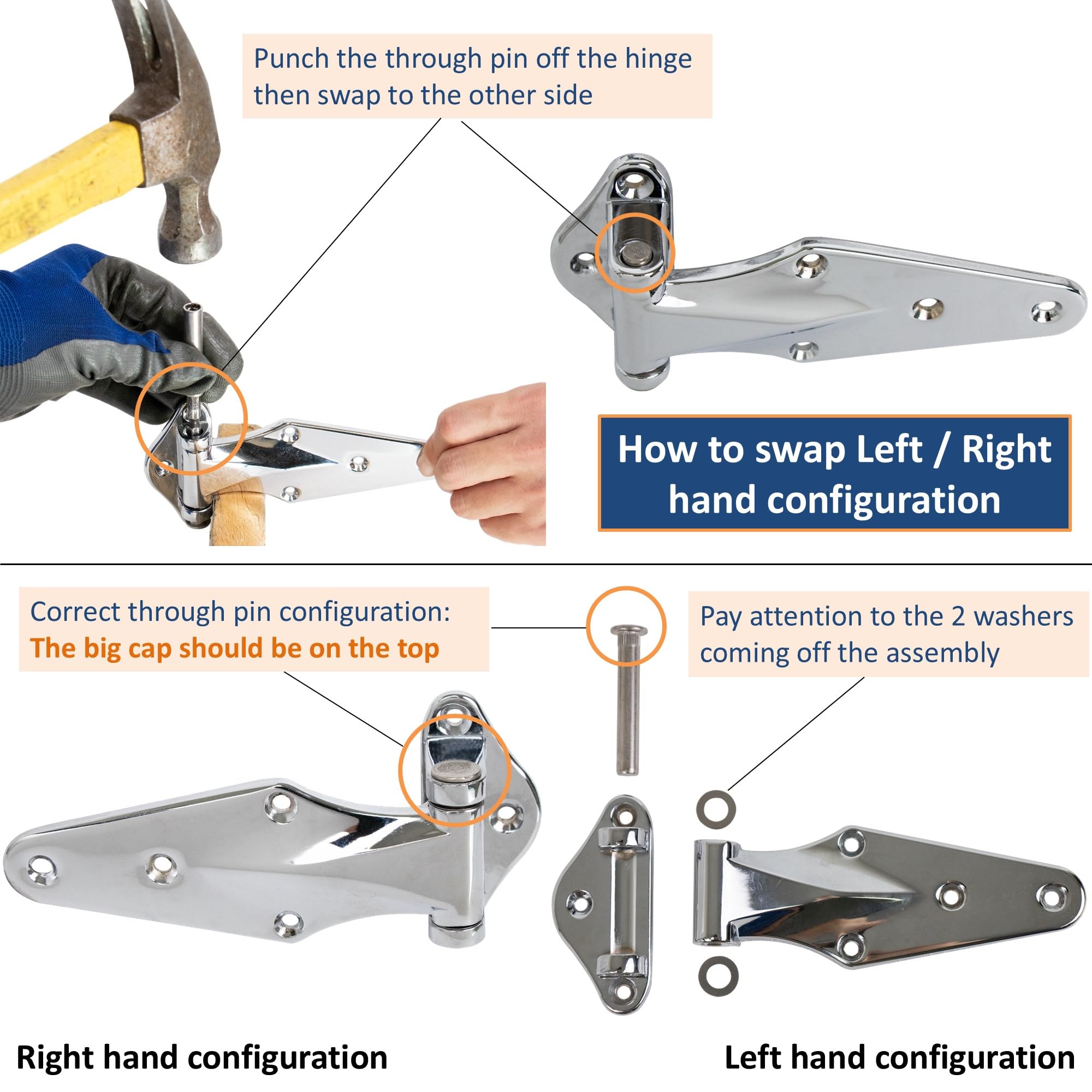 Punch the through pin off the hinge then swap to the other side

How to swap Left / Right hand configuration

Correct through pin configuration:
The big cap should be on the top

Pay attention to the 2 washers coming off the assembly

Right hand configuration

Left hand configuration