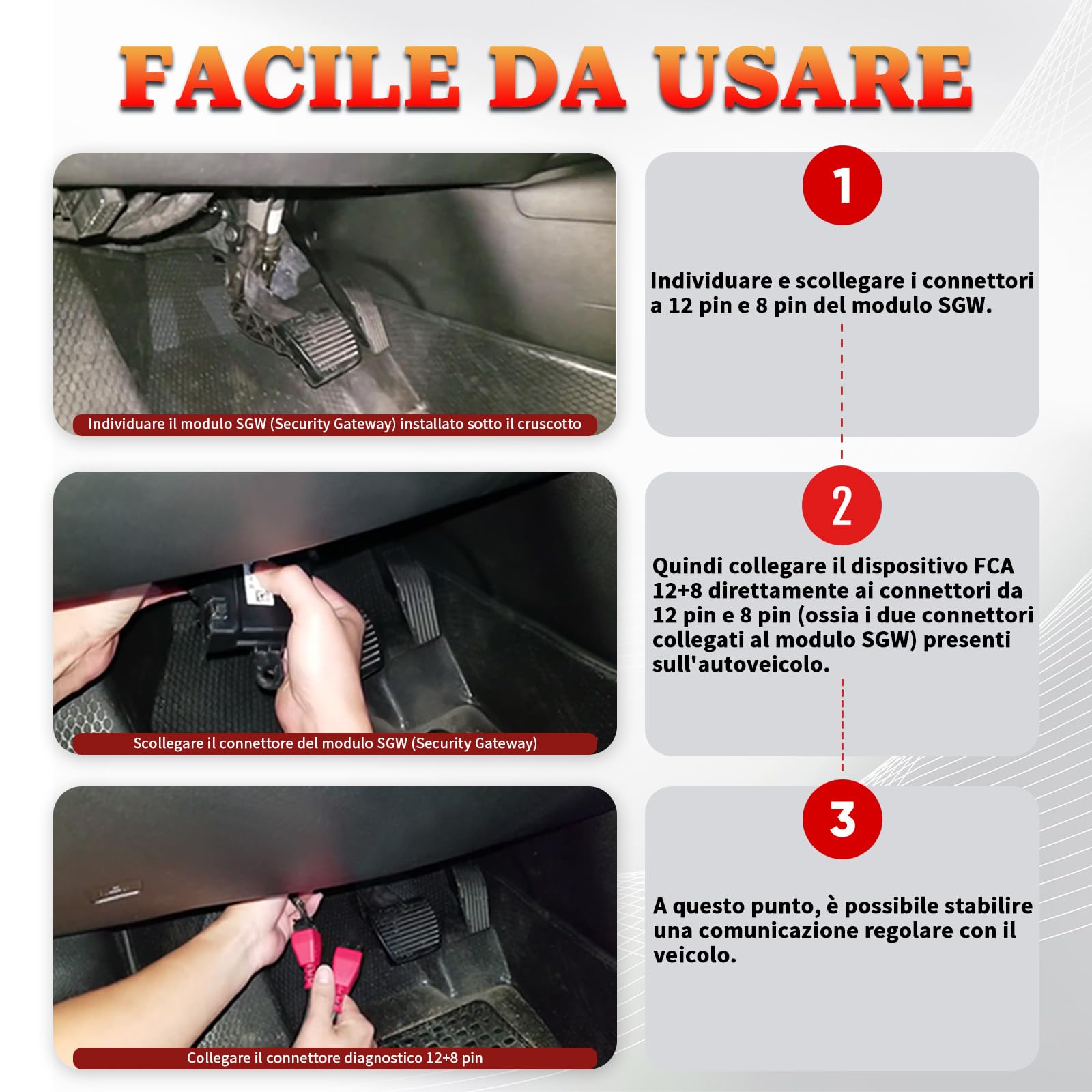 FACILE DA USARE

Individuare il modulo SGW (Security Gateway) installato sotto il cruscotto

1

Individuare e scollegare i connettori a 12 pin e 8 pin del modulo SGW.

Scollegare il connettore del modulo SGW (Security Gateway)

2

Quindi collegare il dispositivo FCA 12+8 direttamente ai connettori da 12 pin e 8 pin (ossia i due connettori collegati al modulo SGW) presenti sull'autoveicolo.

Collegare il connettore diagnostico 12+8 pin

3

A questo punto, è possibile stabilire una comunicazione regolare con il veicolo.