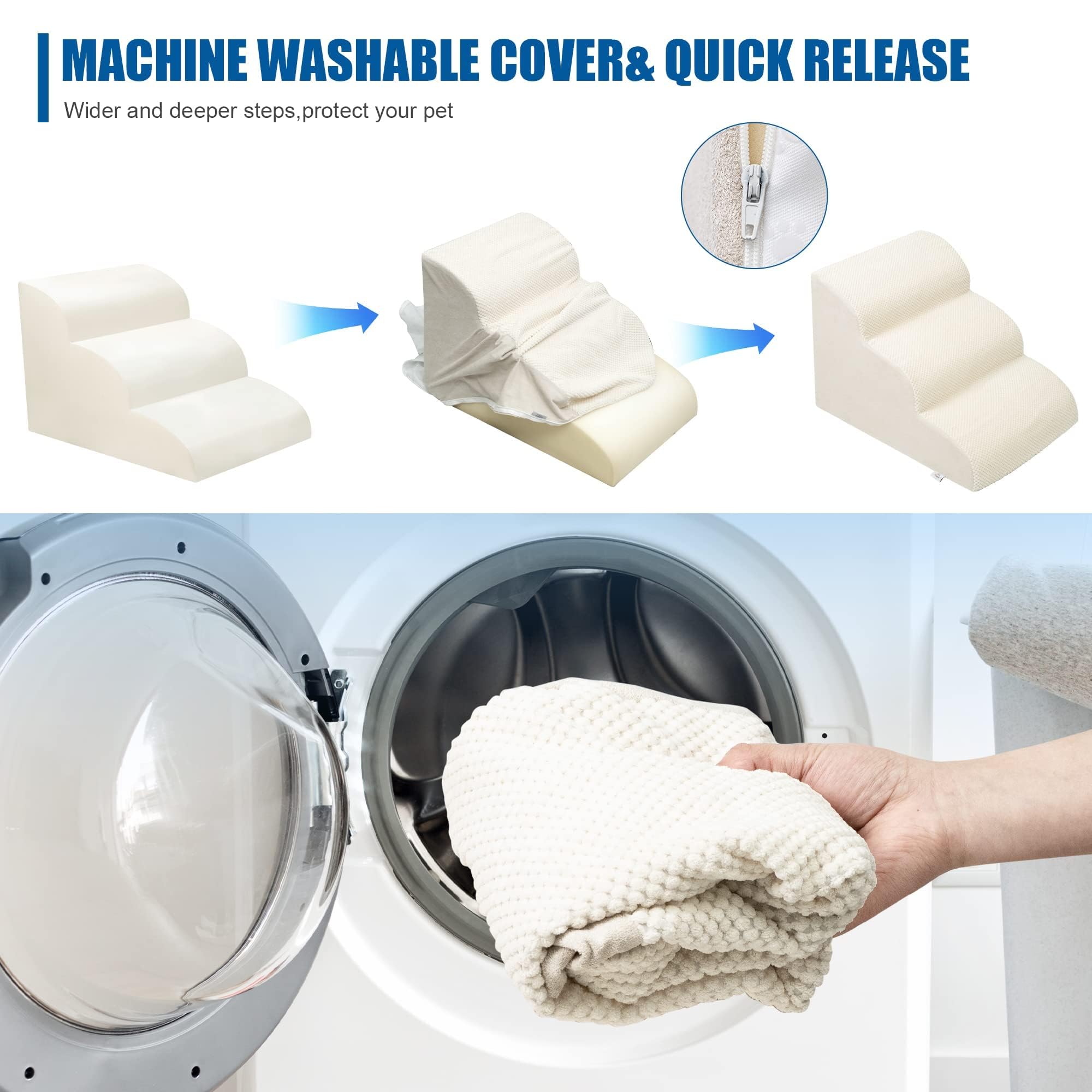 MACHINE WASHABLE COVER& QUICK RELEASE

Wider and deeper steps,protect your pet