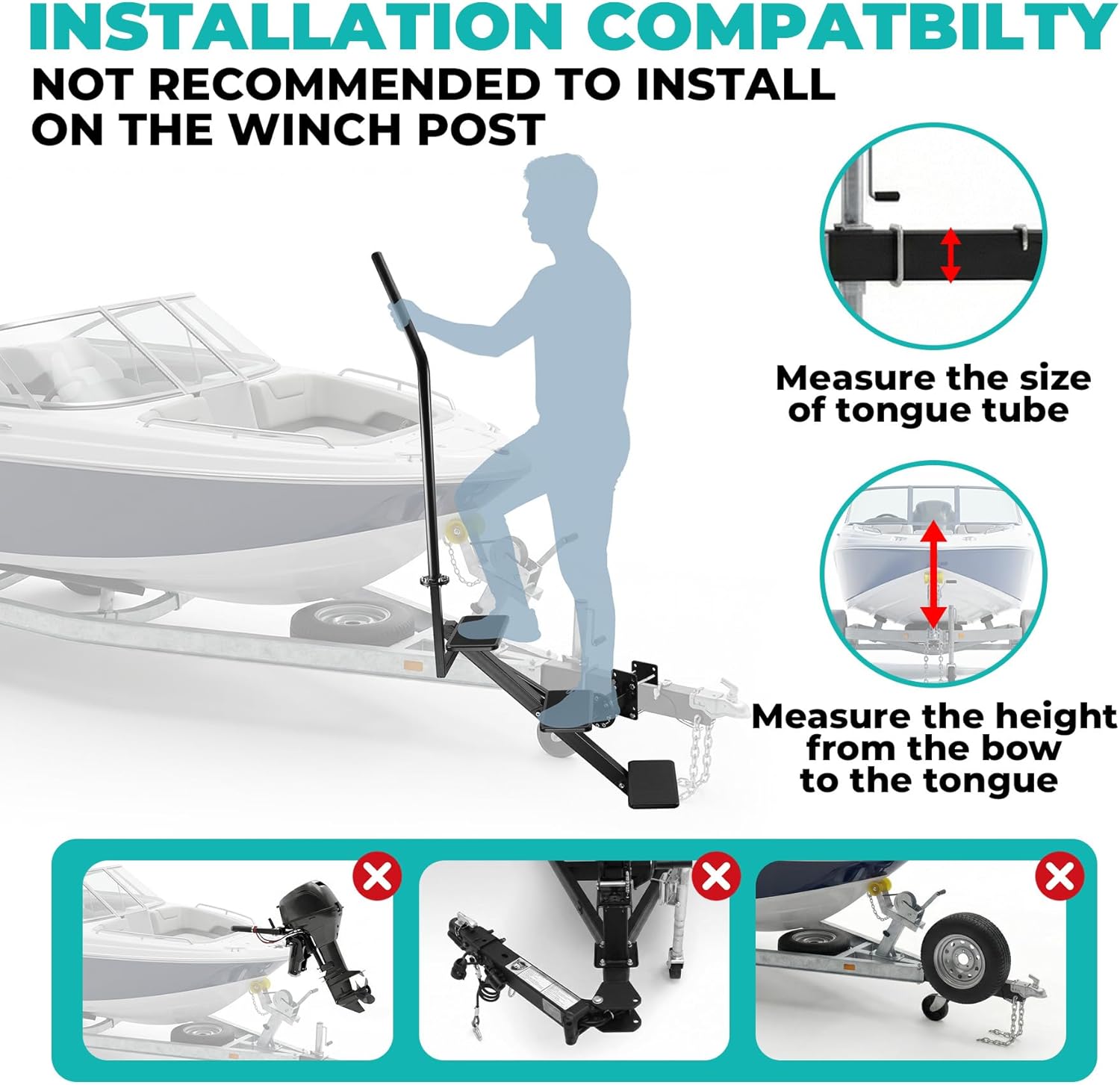 INSTALLATION COMPATBILTY

NOT RECOMMENDED TO INSTALL ON THE WINCH POST

Measure the size of tongue tube

Measure the height from the bow to the tongue