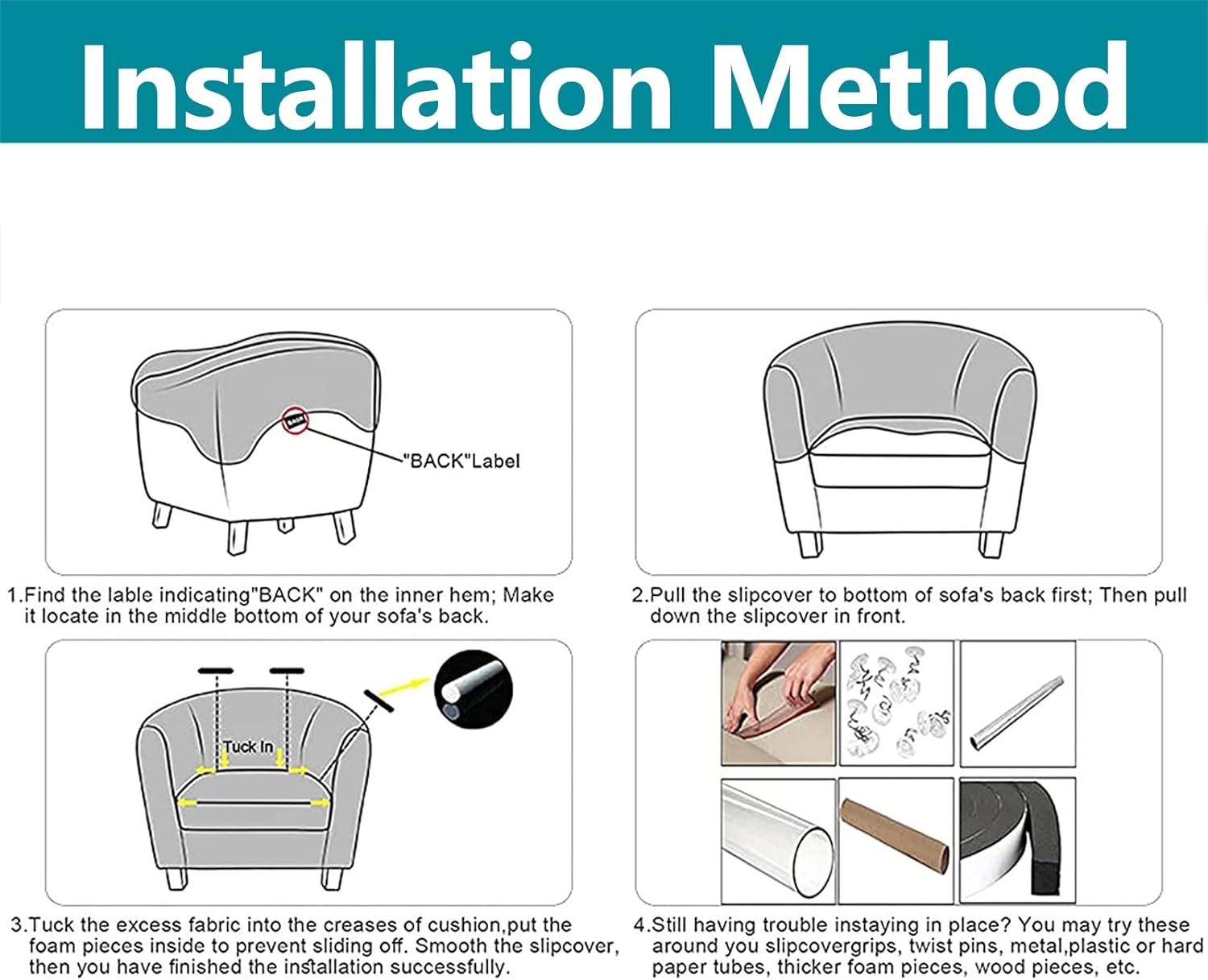 Installation Method

"BACK"Label

1.Find the lable indicating"BACK" on the inner hem; Make it locate in the middle bottom of your sofa's back.

2.Pull the slipcover to bottom of sofa's back first; Then pull down the slipcover in front.

Tuck In

3.Tuck the excess fabric into the creases of cushion,put the foam pieces inside to prevent sliding off. Smooth the slipcover, then you have finished the installation successfully.

4.Still having trouble instaying in place? You may try these around you slipcovergrips, twist pins, metal,plastic or hard paper tubes, thicker foam pieces, wood pieces, etc.