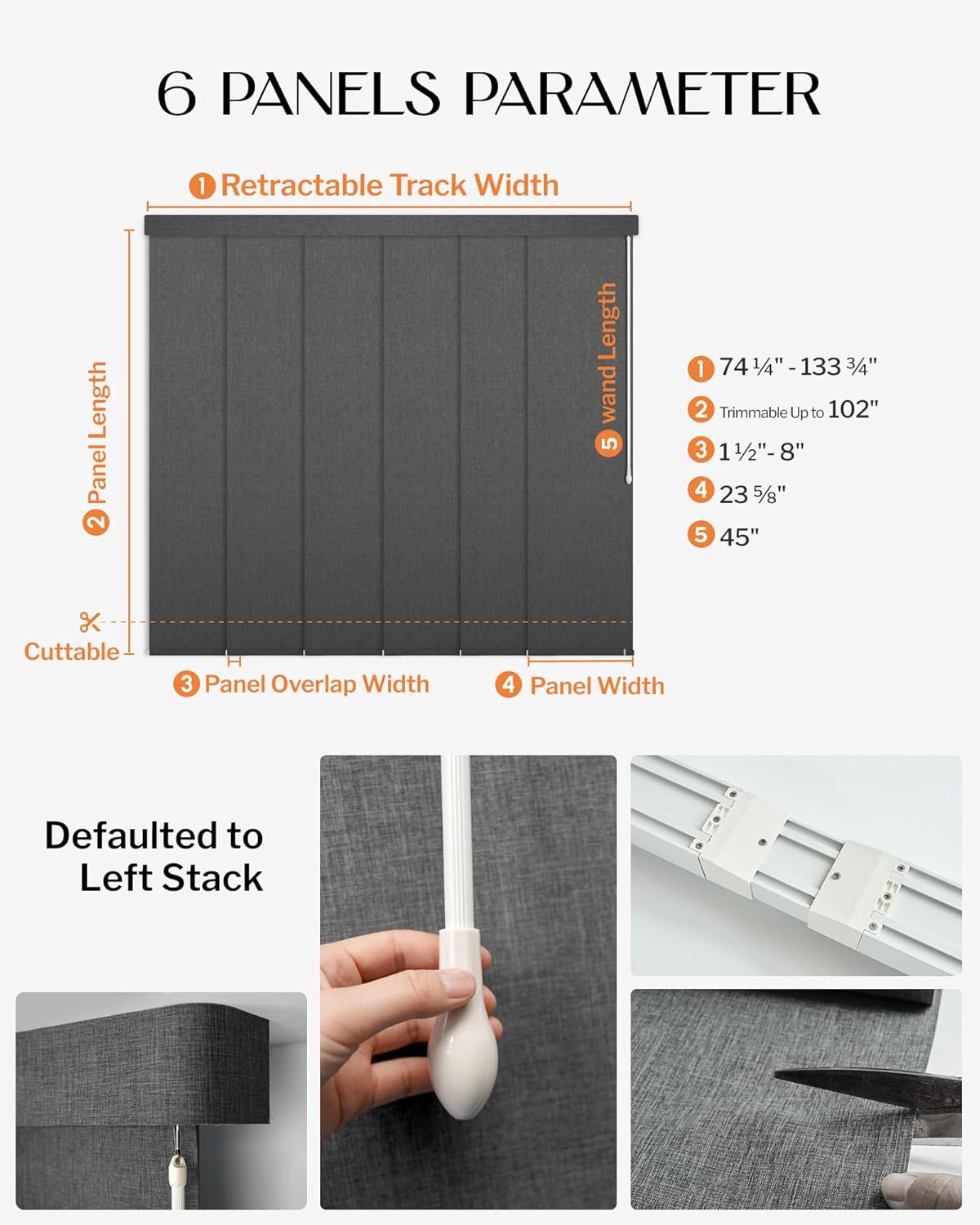 6 PANELS PARAMETER

1 Retractable Track Width

2 Panel Length

5 wand Length

Cuttable

3 Panel Overlap Width

4 Panel Width

1 74 ¼" - 133 ¾"
2 Trimmable Up to 102"
3 1 ½"- 8"
4 23 ⅝"
5 45"

Defaulted to Left Stack