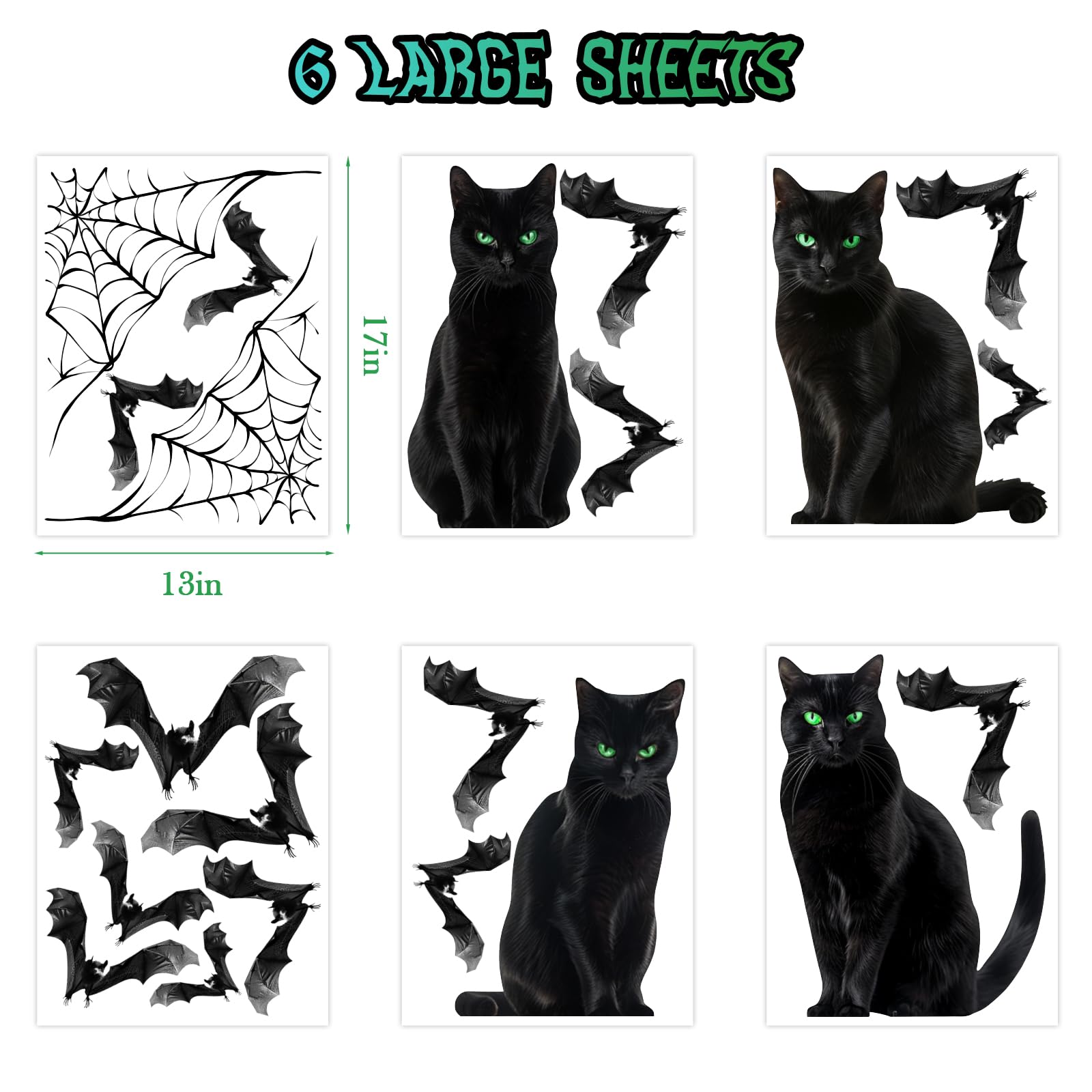 6 LARGE SHEETS

17in

13in