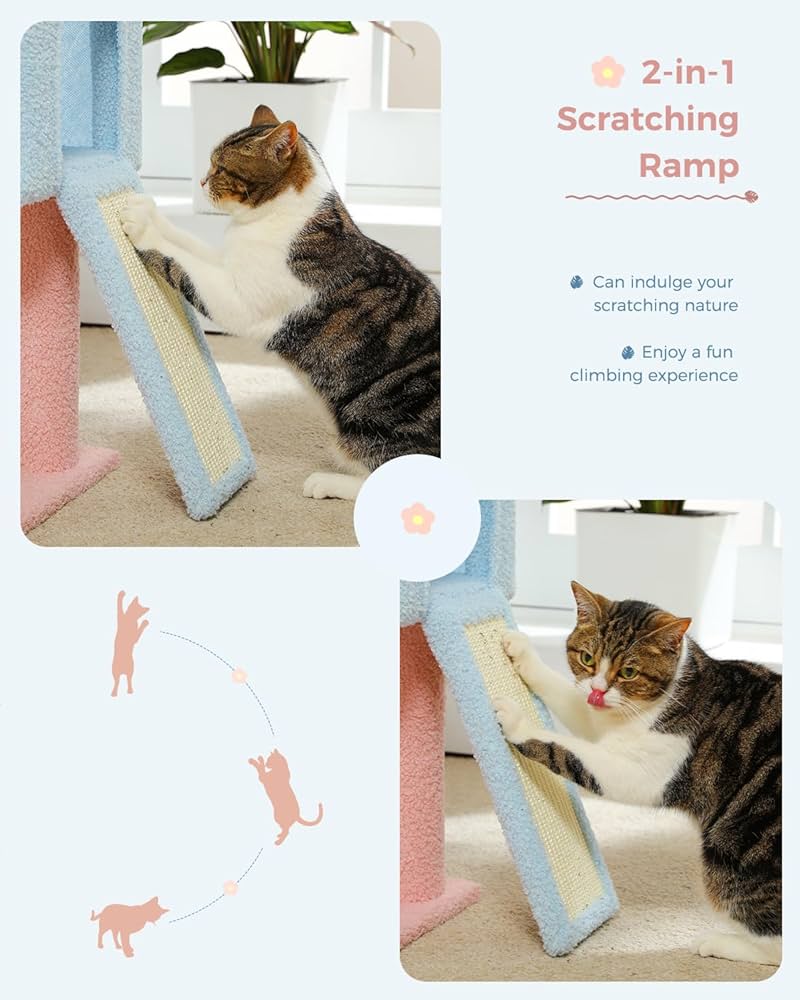 2-in-1 Scratching Ramp

Can indulge your scratching nature

Enjoy a fun climbing experience