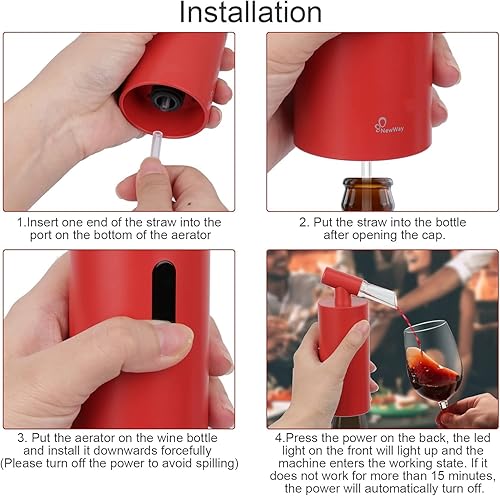 Installation

NewWay

1.Insert one end of the straw into the port on the bottom of the aerator

2. Put the straw into the bottle after opening the cap.

3. Put the aerator on the wine bottle and install it downwards forcefully (Please turn off the power to avoid spilling)

4.Press the power on the back, the led light on the front will light up and the machine enters the working state. If it does not work for more than 15 minutes, the power will automatically turn off.