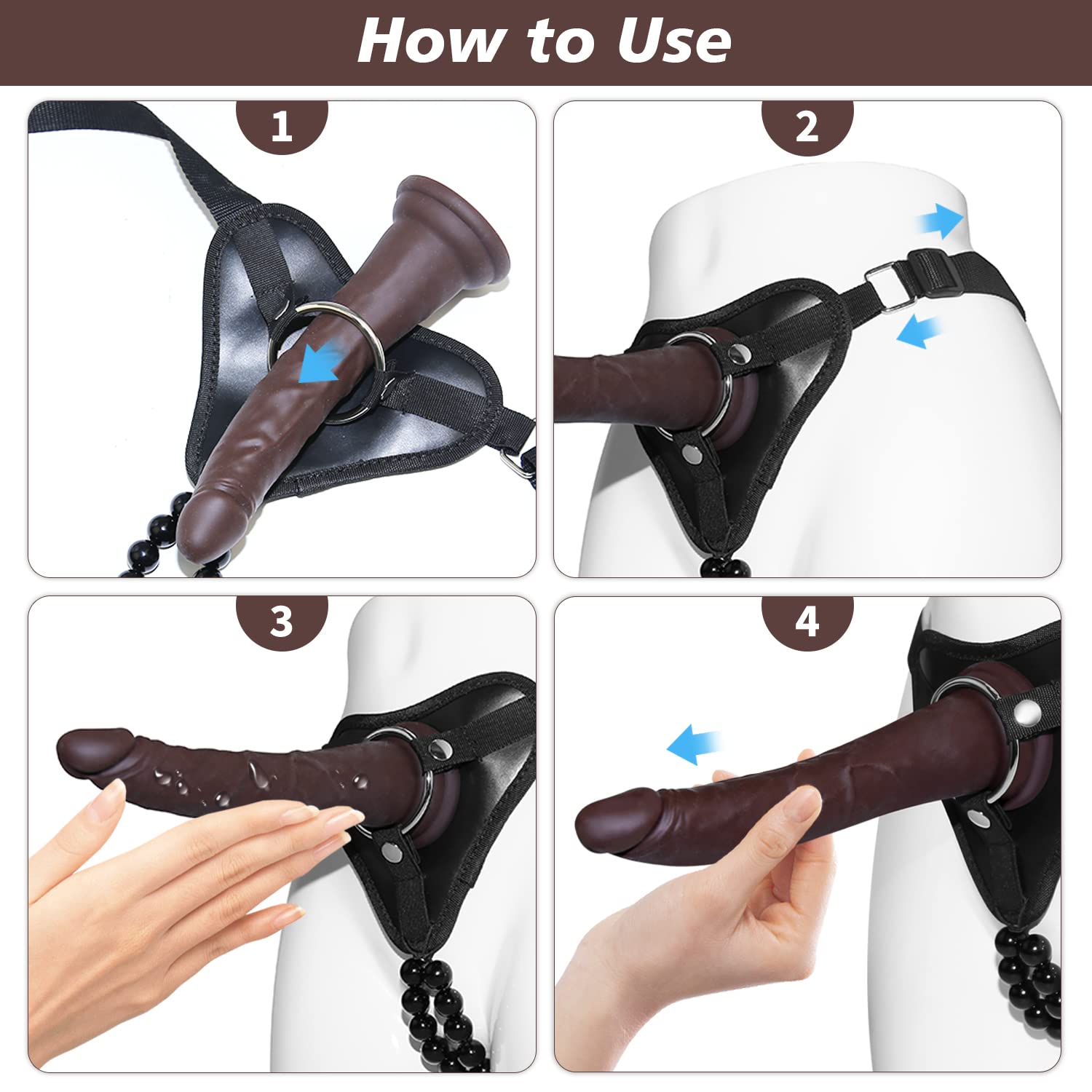 How to Use

1

2

3

4