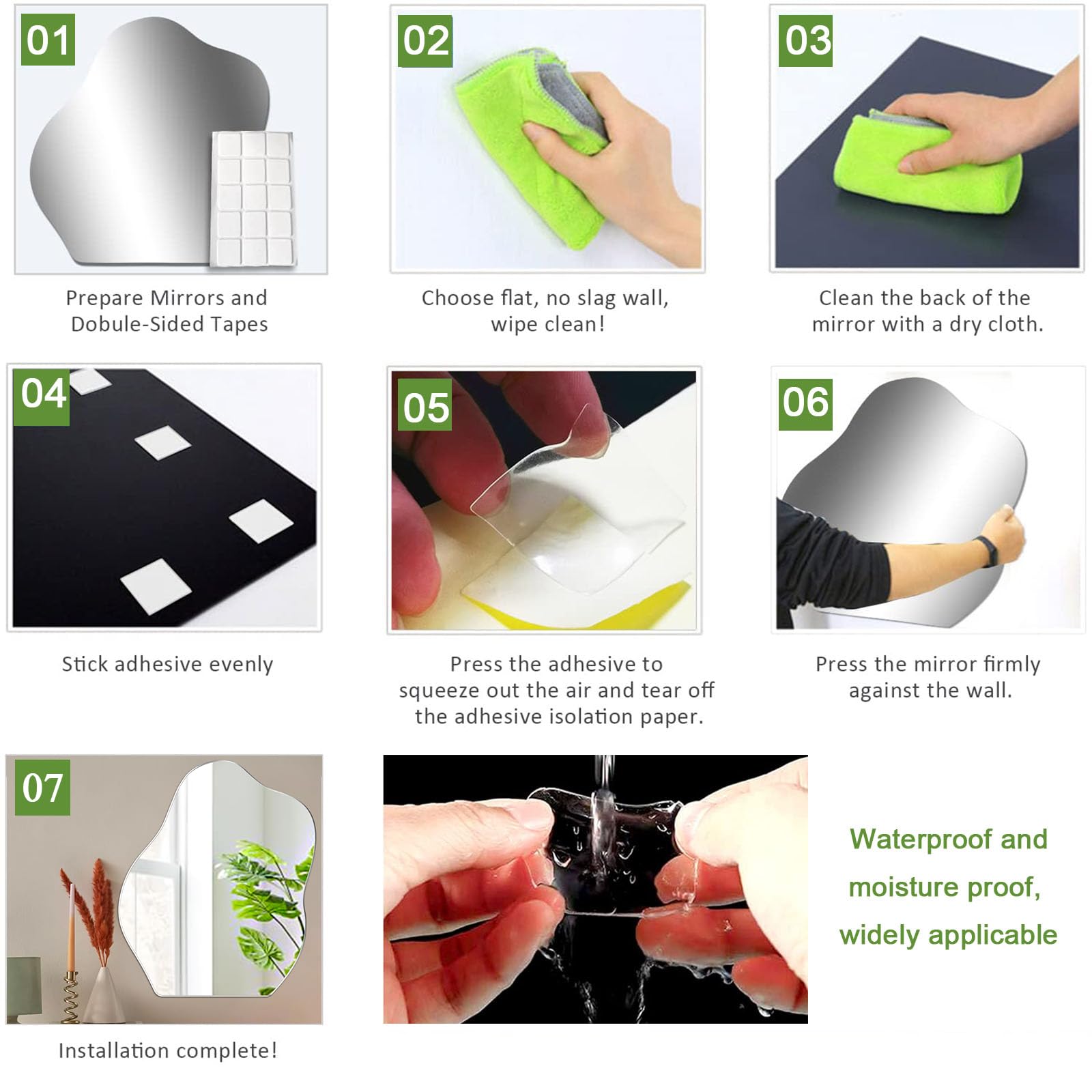 01

Prepare Mirrors and Dobule-Sided Tapes

02

Choose flat, no slag wall, wipe clean!

03

Clean the back of the mirror with a dry cloth.

04

Stick adhesive evenly

05

Press the adhesive to squeeze out the air and tear off the adhesive isolation paper.

06

Press the mirror firmly against the wall.

07

Installation complete!

Waterproof and moisture proof, widely applicable