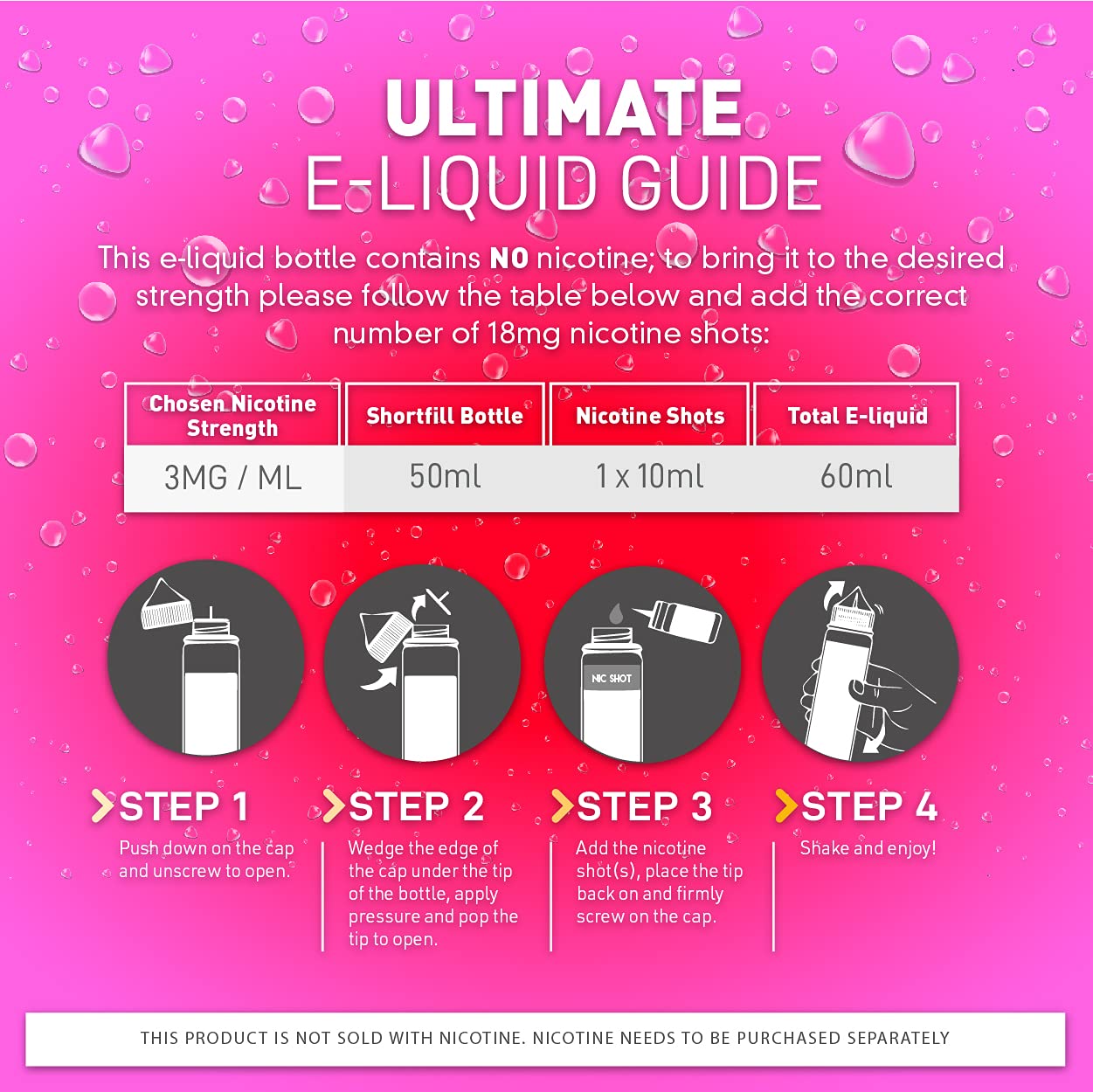 ULTIMATE
E-LIQUID GUIDE

This e-liquid bottle contains NO nicotine; to bring it to the desired strength please follow the table below and add the correct number of 18mg nicotine shots:

| Chosen Nicotine Strength | Shortfill Bottle | Nicotine Shots | Total E-liquid |
|---|---|---|---|
| 3MG / ML | 50ml | 1 x 10ml | 60ml |

NIC SHOT

STEP 1
Push down on the cap and unscrew to open.

STEP 2
Wedge the edge of the cap under the tip of the bottle, apply pressure and pop the tip to open.

STEP 3
Add the nicotine shot(s), place the tip back on and firmly screw on the cap.

STEP 4
Shake and enjoy!

THIS PRODUCT IS NOT SOLD WITH NICOTINE. NICOTINE NEEDS TO BE PURCHASED SEPARATELY