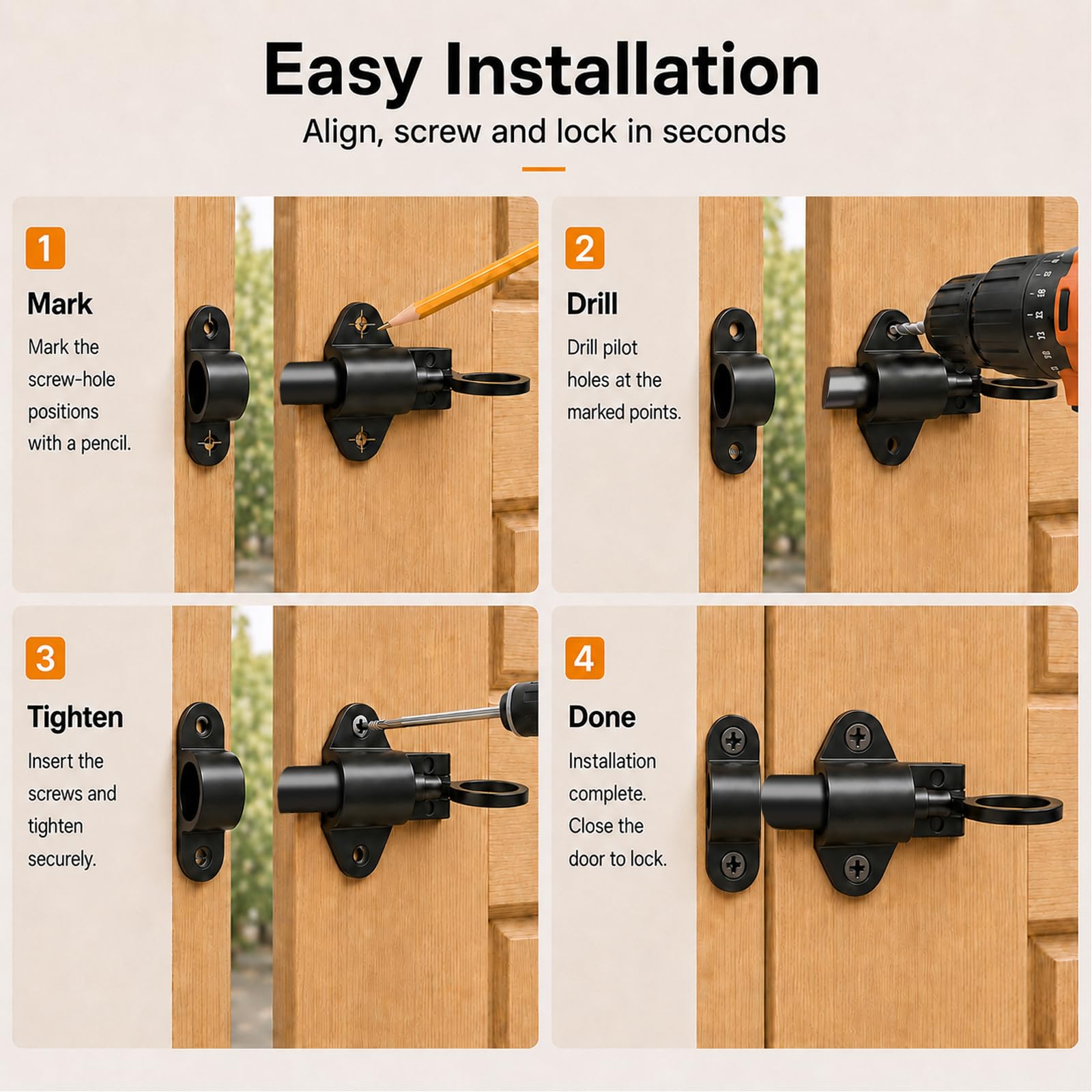 Easy Installation

Align, screw and lock in seconds

1

Mark

Mark the screw-hole positions with a pencil.

2

Drill

Drill pilot holes at the marked points.

3

Tighten

Insert the screws and tighten securely.

4

Done

Installation complete. Close the door to lock.