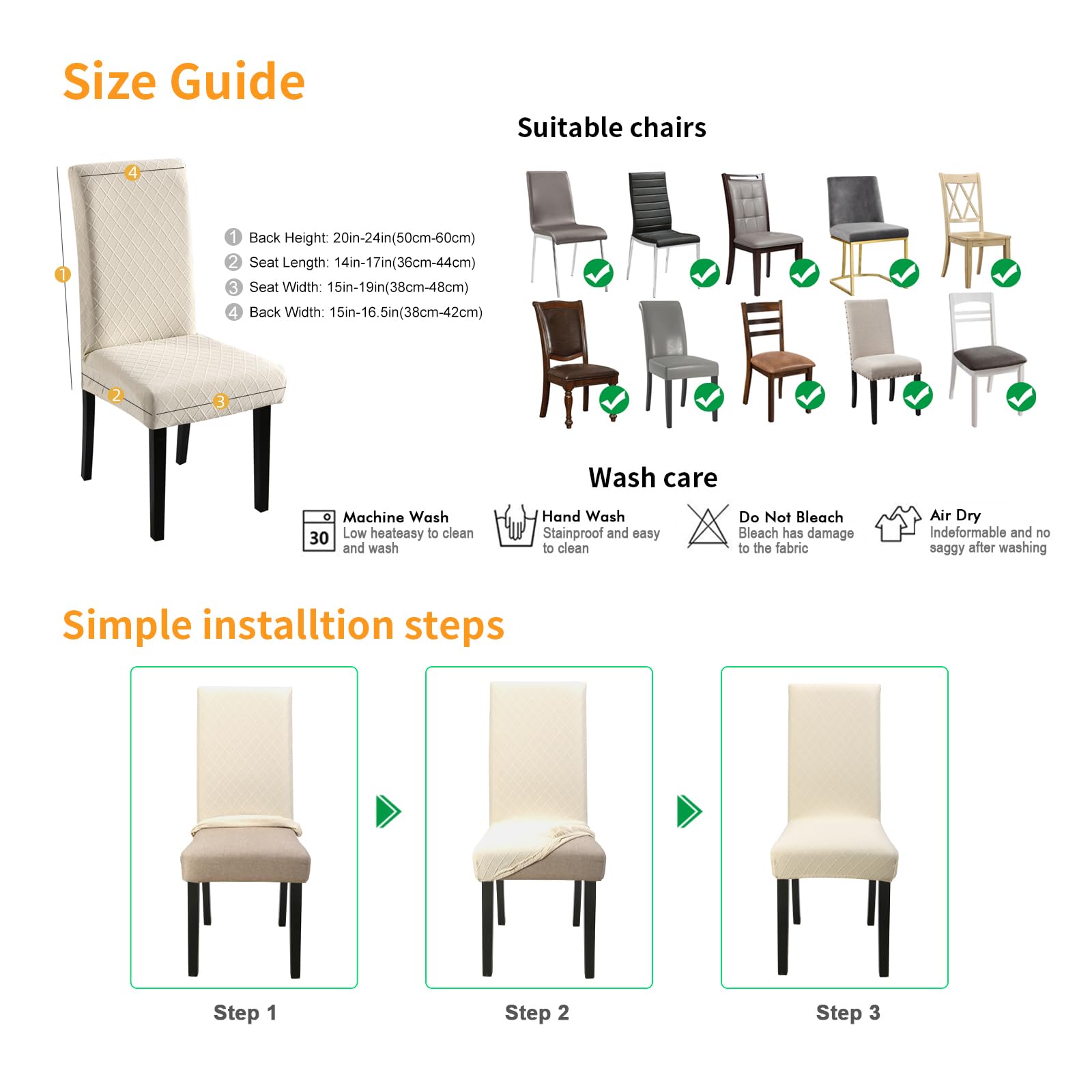 Size Guide

4
1
2
3

1 Back Height: 20in-24in(50cm-60cm)
2 Seat Length: 14in-17in(36cm-44cm)
3 Seat Width: 15in-19in(38cm-48cm)
4 Back Width: 15in-16.5in(38cm-42cm)

Suitable chairs

Wash care

30 Machine Wash
Low heateasy to clean and wash

Hand Wash
Stainproof and easy to clean

Do Not Bleach
Bleach has damage to the fabric

Air Dry
Indeformable and no saggy after washing

Simple installtion steps

Step 1

Step 2

Step 3