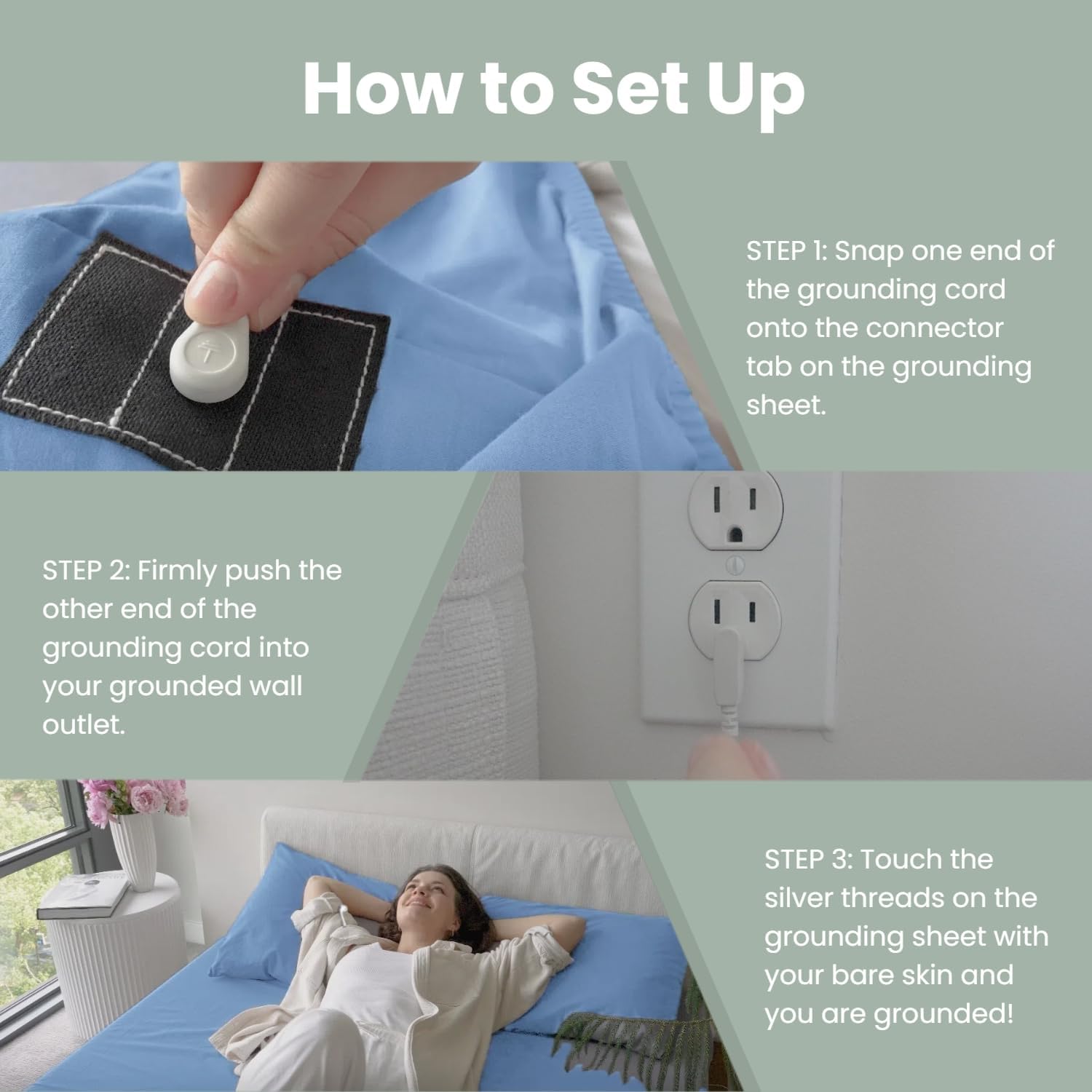 How to Set Up

STEP 1: Snap one end of the grounding cord onto the connector tab on the grounding sheet.

STEP 2: Firmly push the other end of the grounding cord into your grounded wall outlet.

STEP 3: Touch the silver threads on the grounding sheet with your bare skin and you are grounded!