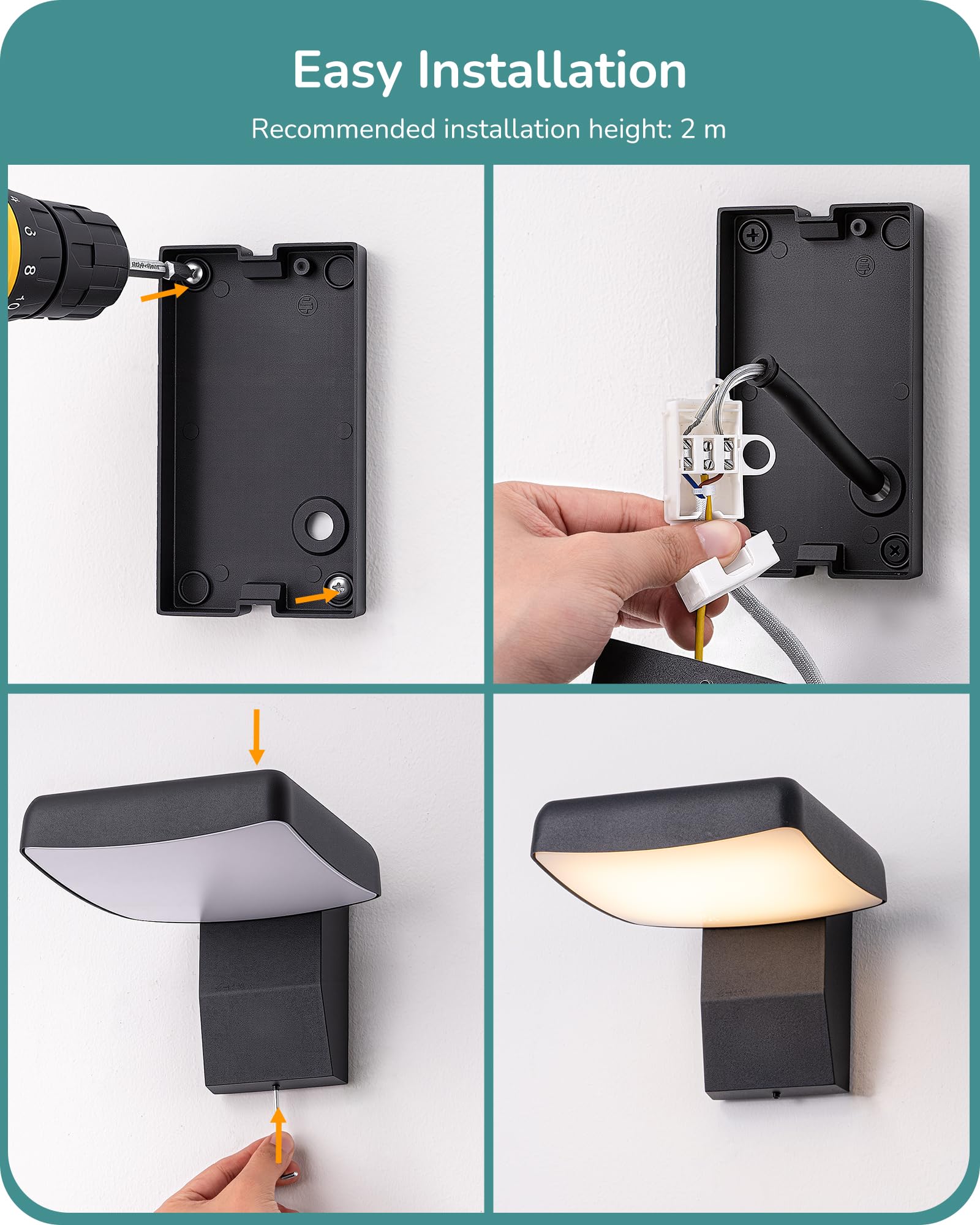 Easy Installation

Recommended installation height: 2 m